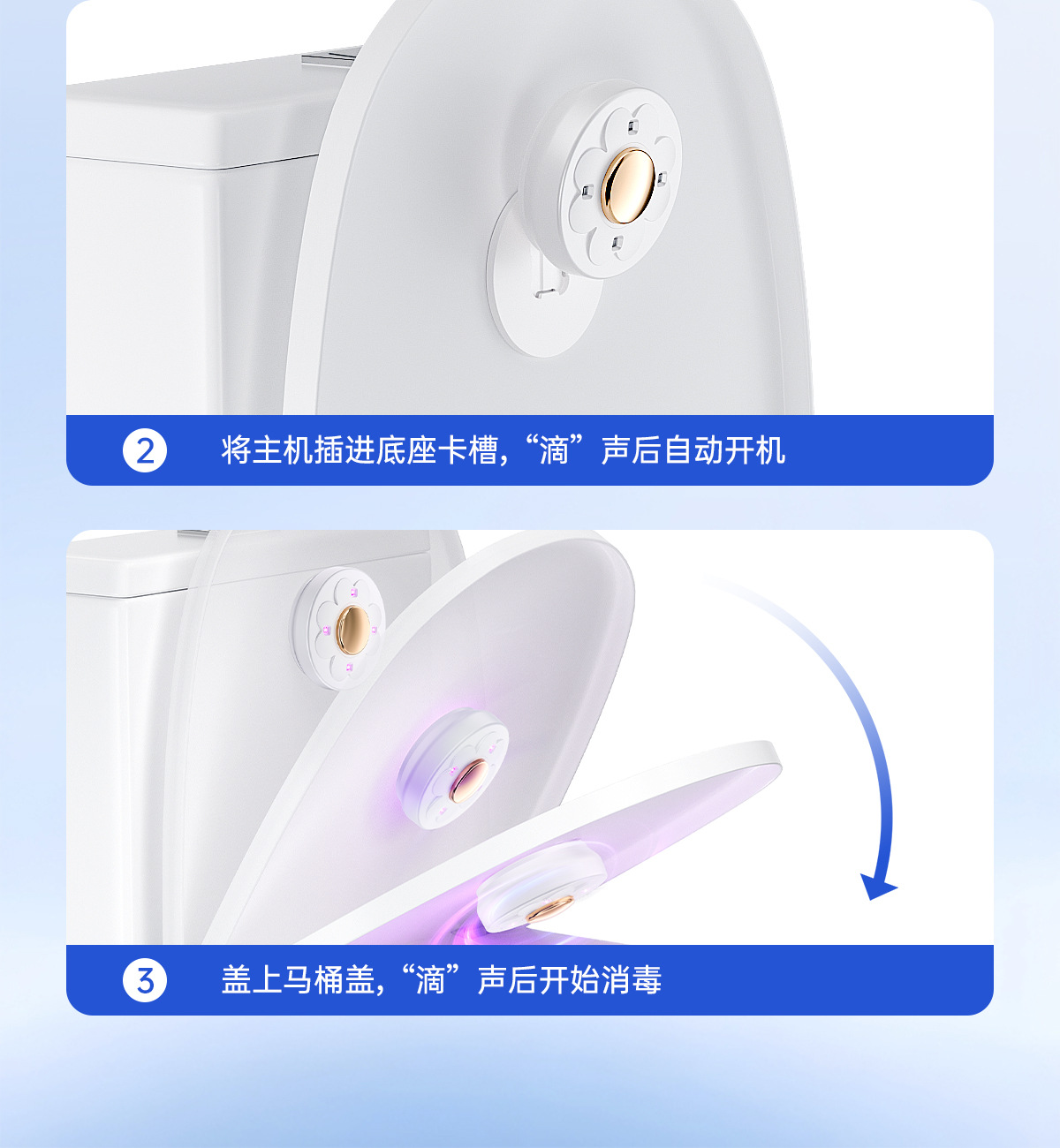 2 将主机插进底座卡槽,“滴”声后自动开机

3 盖上马桶盖,“滴”声后开始消毒