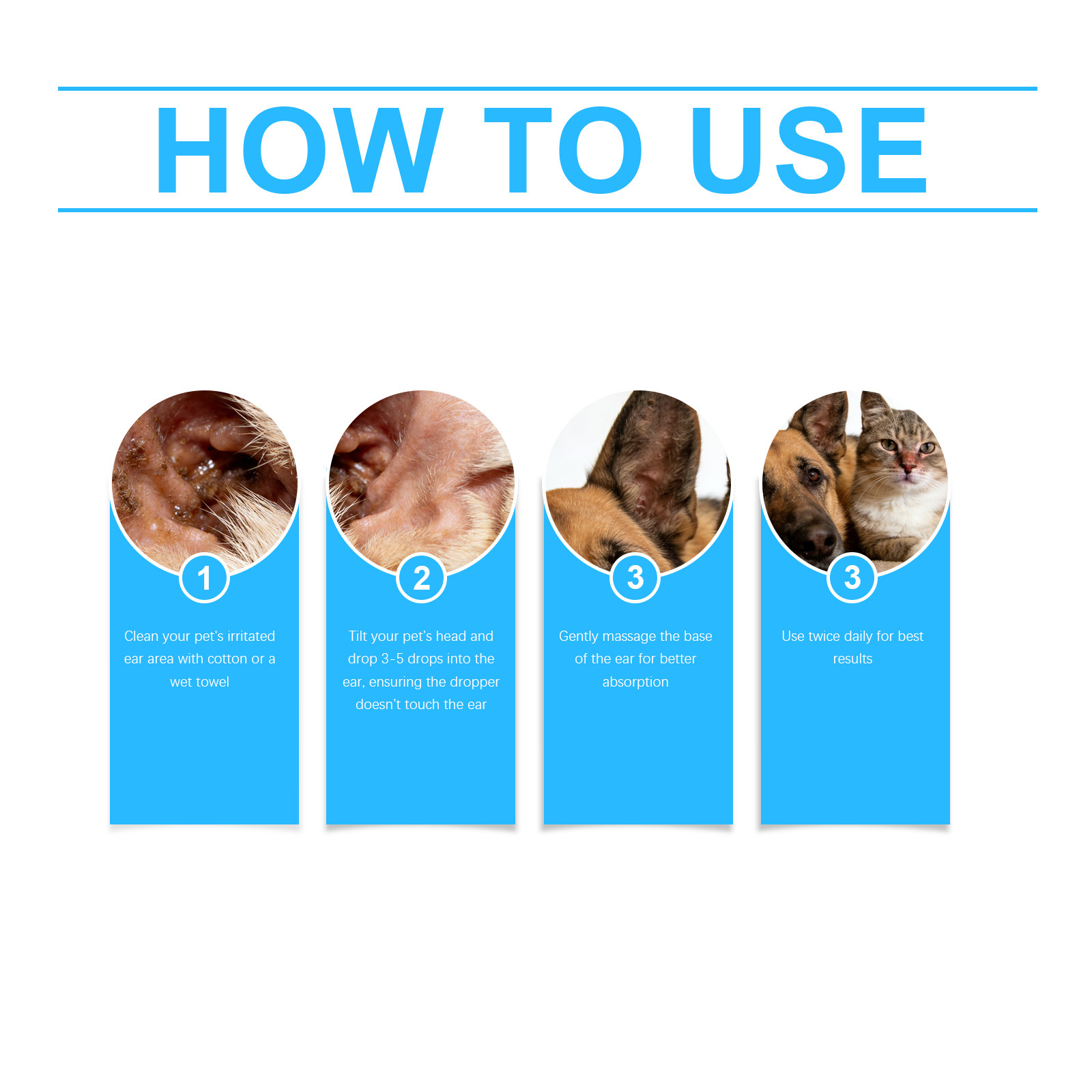 HOW TO USE

1

Clean your pet's irritated ear area with cotton or a wet towel

2

Tilt your pet's head and drop 3-5 drops into the ear, ensuring the dropper doesn't touch the ear

3

Gently massage the base of the ear for better absorption

3

Use twice daily for best results