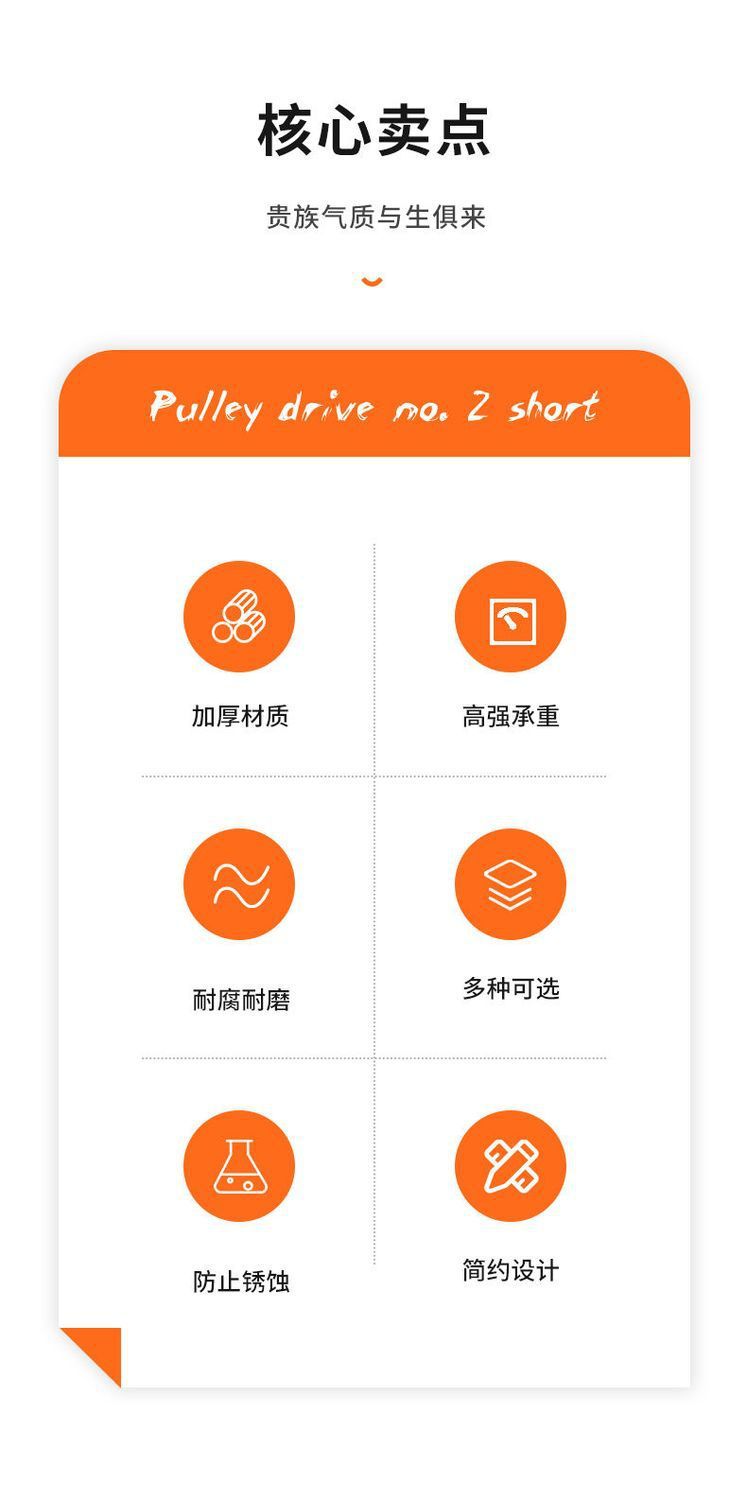 核心卖点

贵族气质与生俱来

Pulley drive no. 2 short

加厚材质

高强承重

耐腐耐磨

多种可选

防止锈蚀

简约设计