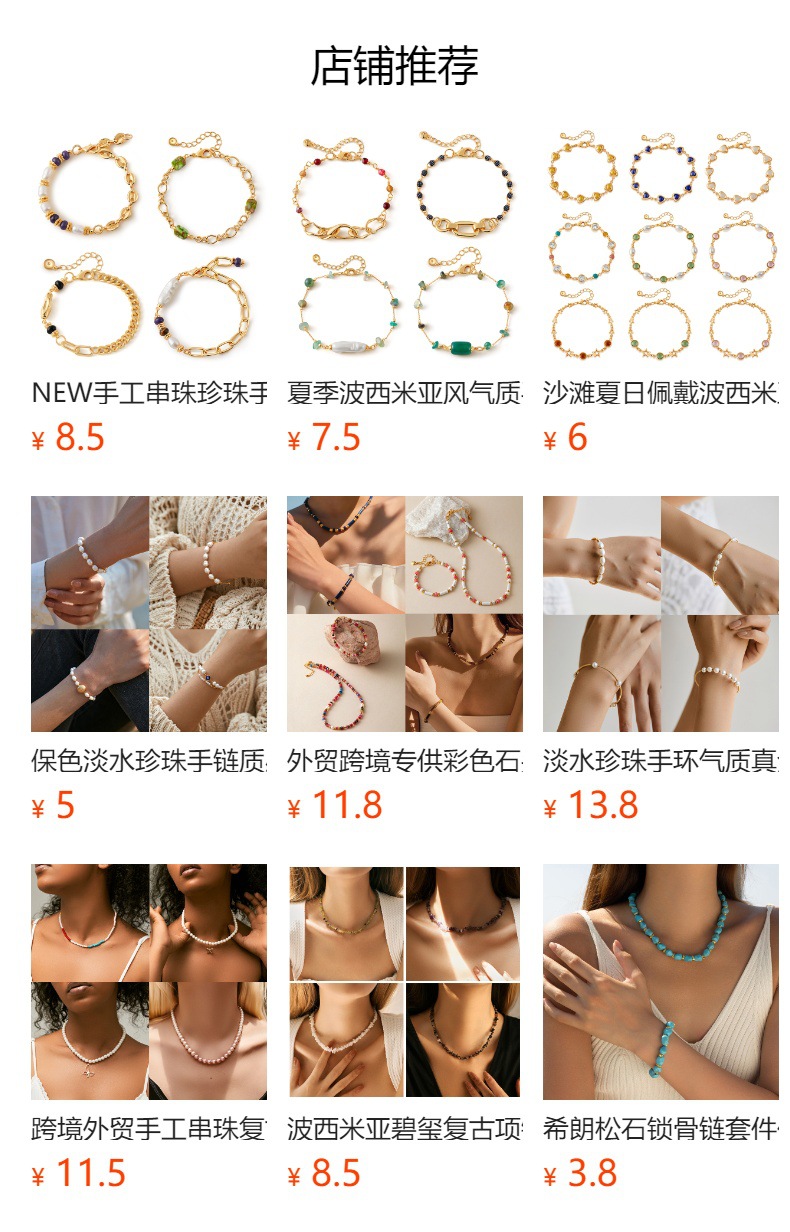 店铺推荐

NEW手工串珠珍珠手
¥ 8.5

夏季波西米亚风气质
¥ 7.5

沙滩夏日佩戴波西米
¥ 6

保色淡水珍珠手链质
¥ 5

外贸跨境专供彩色石
¥ 11.8

淡水珍珠手环气质真
¥ 13.8

跨境外贸手工串珠复
¥ 11.5

波西米亚碧玺复古项
¥ 8.5

希朗松石锁骨链套件
¥ 3.8