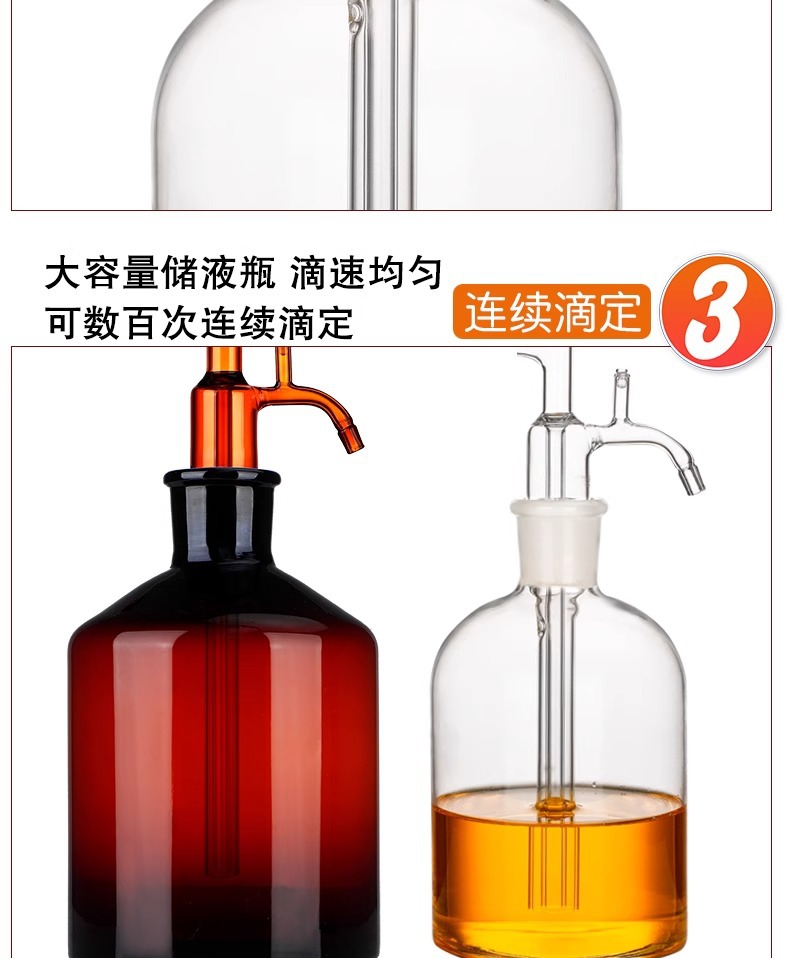 大容量储液瓶 滴速均匀
可数百次连续滴定

连续滴定

3