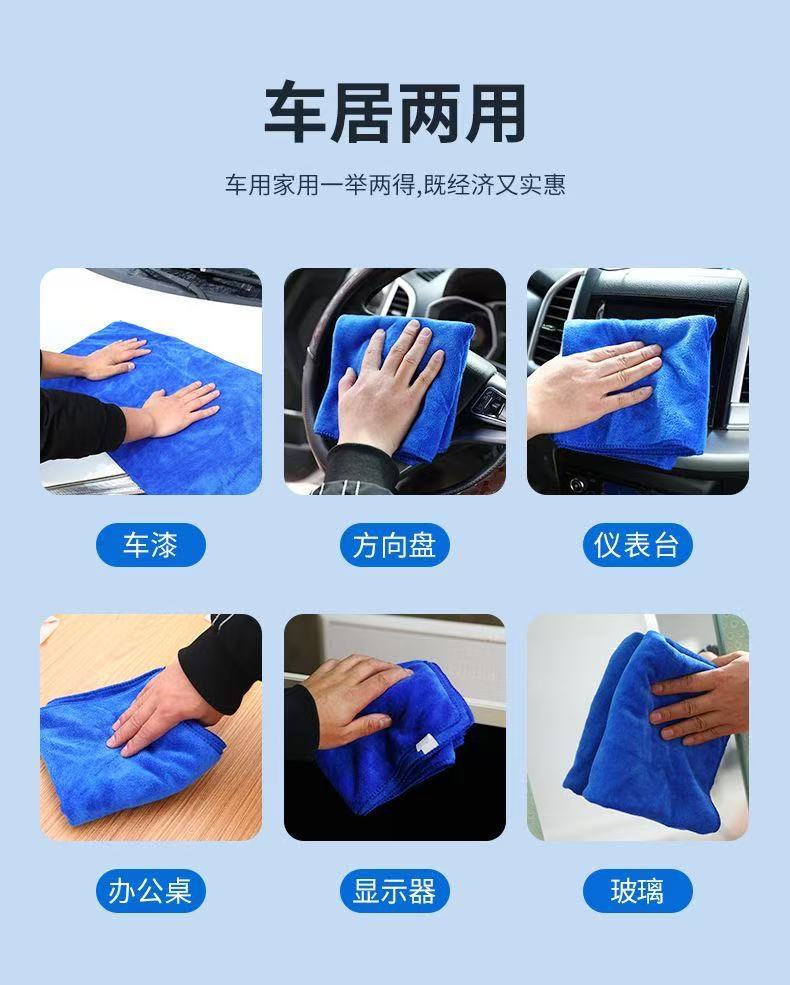 车居两用

车用家用一举两得,既经济又实惠

车漆

方向盘

仪表台

办公桌

显示器

玻璃