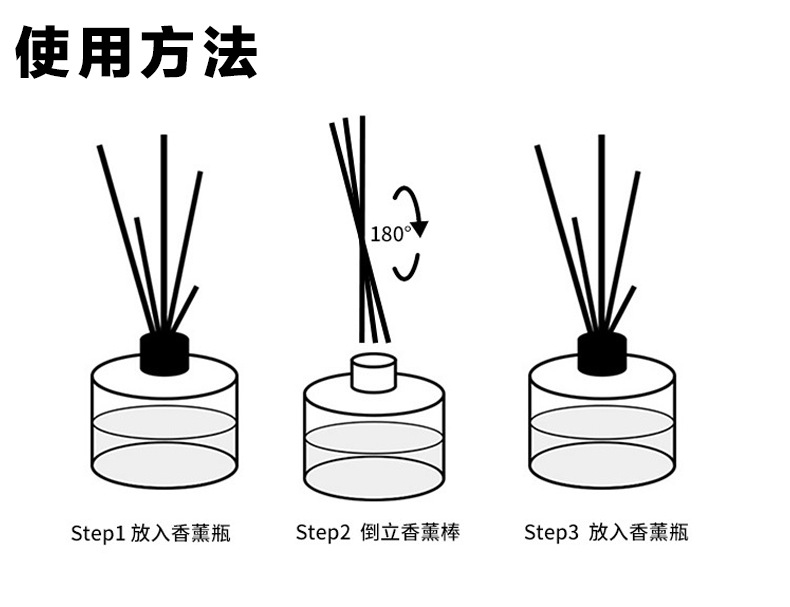 使用方法

180°

Step1 放入香薰瓶

Step2 倒立香薰棒

Step3 放入香薰瓶