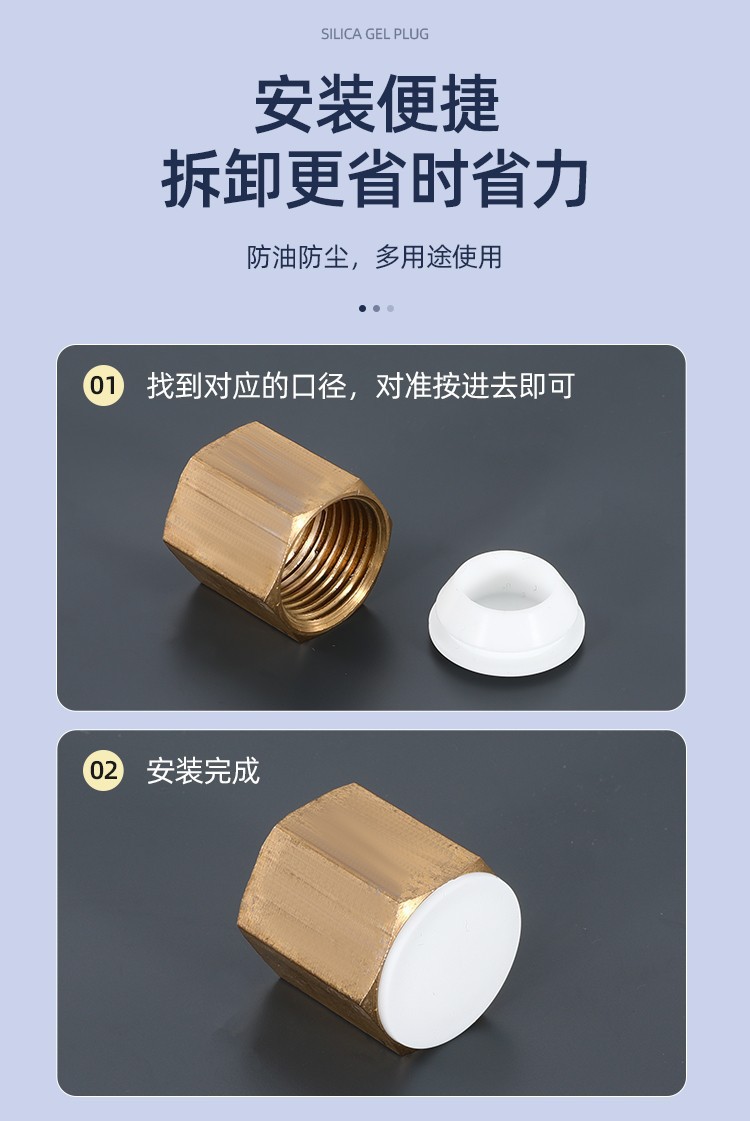 SILICA GEL PLUG

安装便捷
拆卸更省时省力

防油防尘，多用途使用

01 找到对应的口径，对准按进去即可

02 安装完成