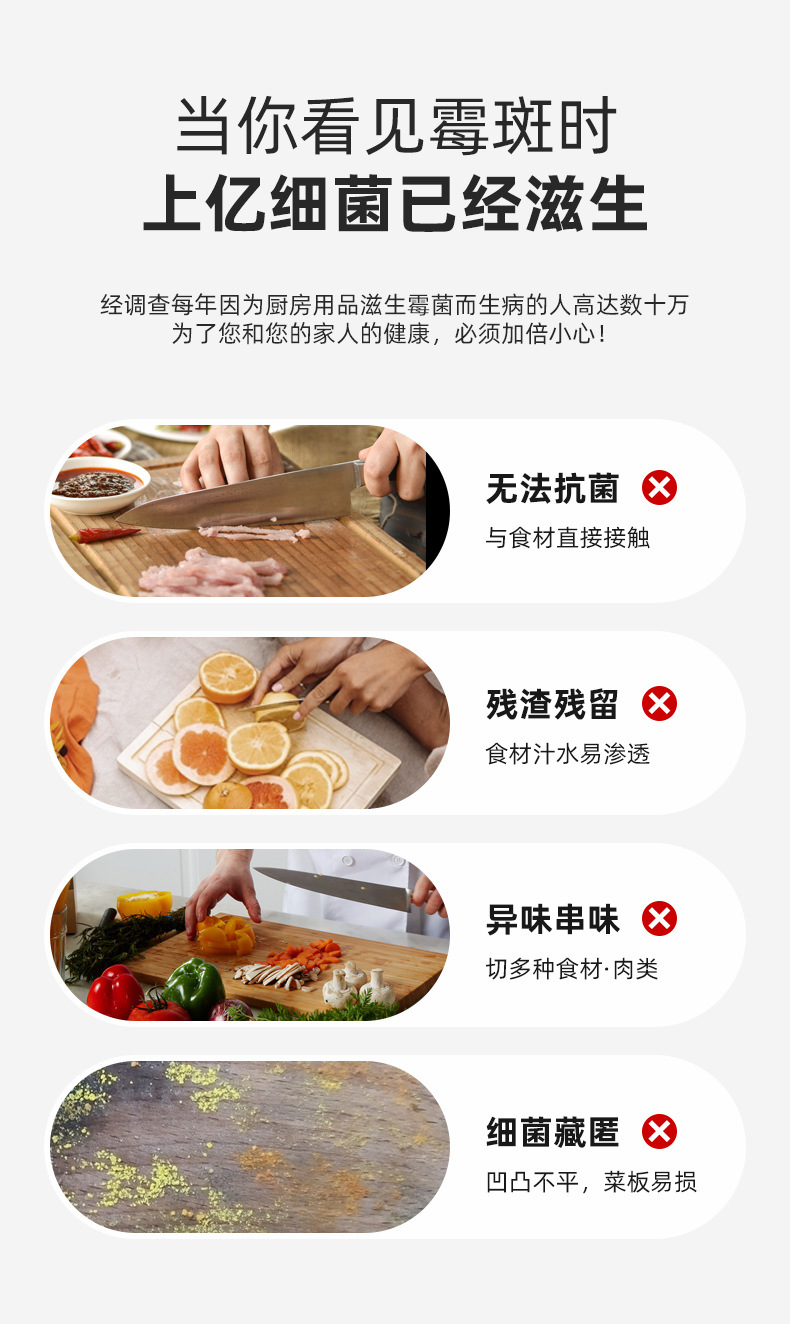 当你看见霉斑时
上亿细菌已经滋生

经调查每年因为厨房用品滋生霉菌而生病的人高达数十万
为了您和您的家人的健康，必须加倍小心！

无法抗菌
与食材直接接触

残渣残留
食材汁水易渗透

异味串味
切多种食材·肉类

细菌藏匿
凹凸不平，菜板易损