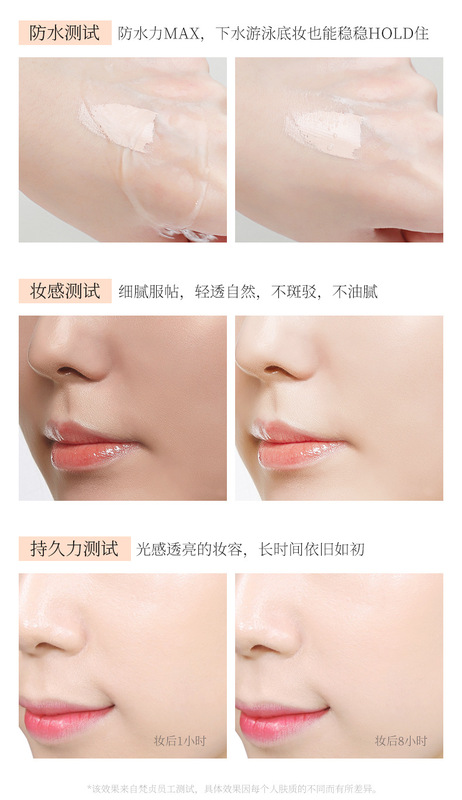 防水测试 防水力MAX，下水游泳底妆也能稳稳HOLD住

妆感测试 细腻服帖，轻透自然，不斑驳，不油腻

持久力测试 光感透亮的妆容，长时间依旧如初

妆后1小时

妆后8小时

*该效果来自梵贞员工测试，具体效果因每个人肤质的不同而有所差异。