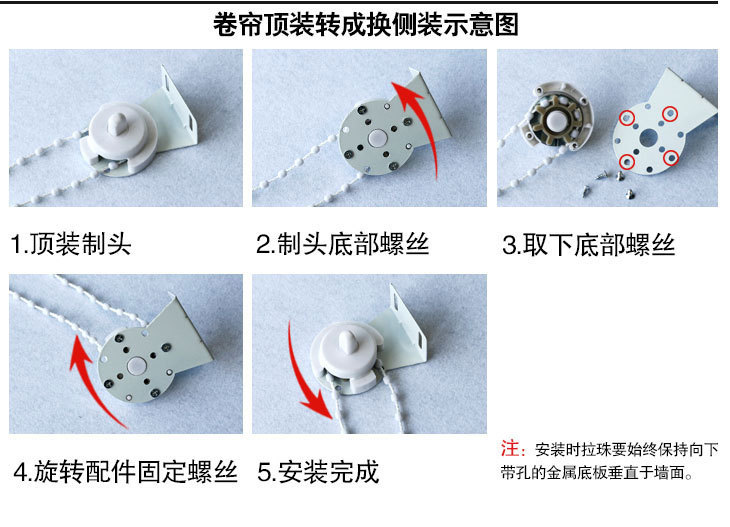 卷帘顶装转成换侧装示意图

1.顶装制头

2.制头底部螺丝

3.取下底部螺丝

4.旋转配件固定螺丝

5.安装完成

注：安装时拉珠要始终保持向下带孔的金属底板垂直于墙面。