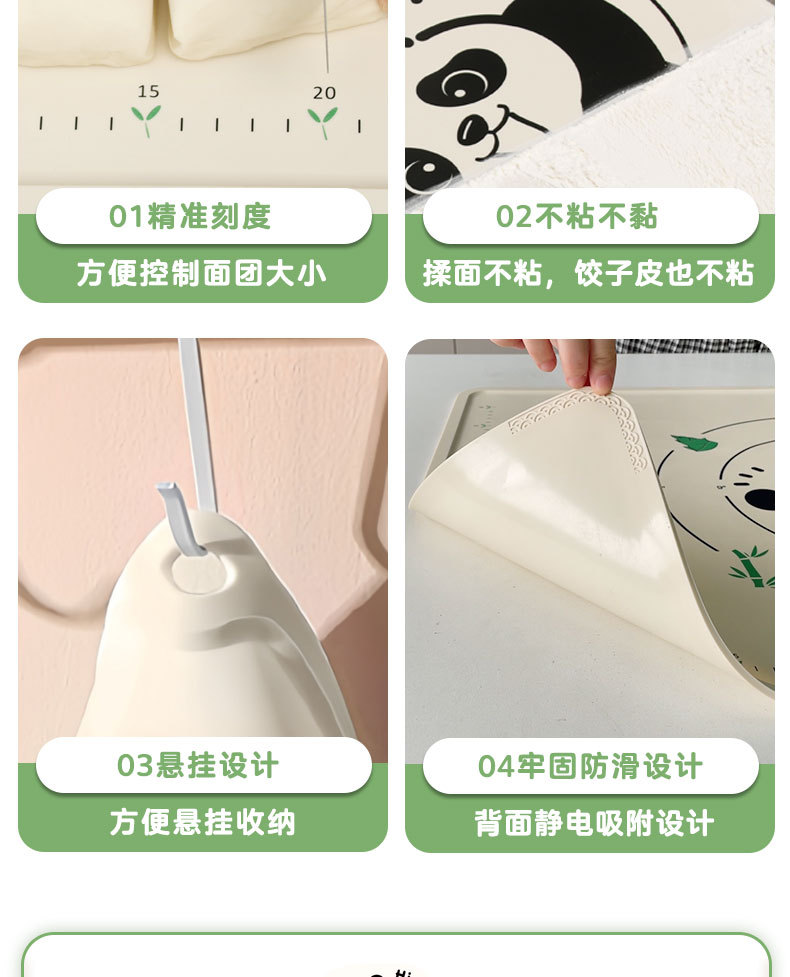 15

20

01精准刻度

方便控制面团大小

02不粘不黏

揉面不粘，饺子皮也不粘

03悬挂设计

方便悬挂收纳

04牢固防滑设计

背面静电吸附设计