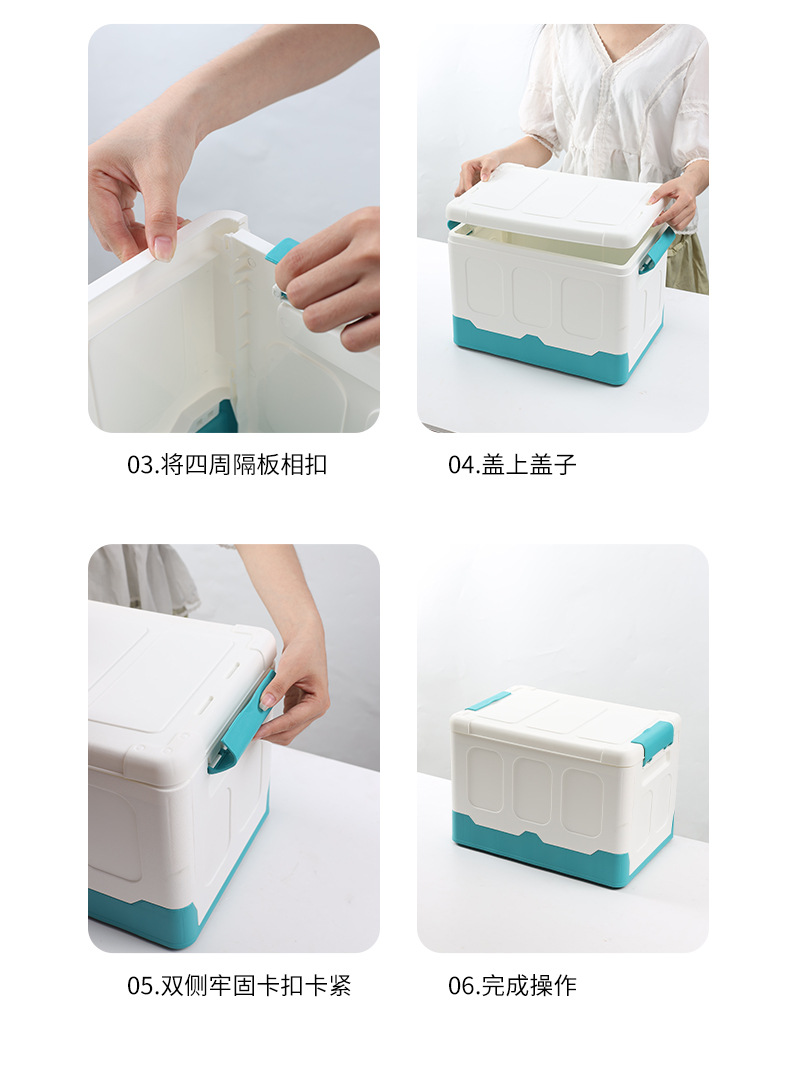 03.将四周隔板相扣

04.盖上盖子

05.双侧牢固卡扣卡紧

06.完成操作