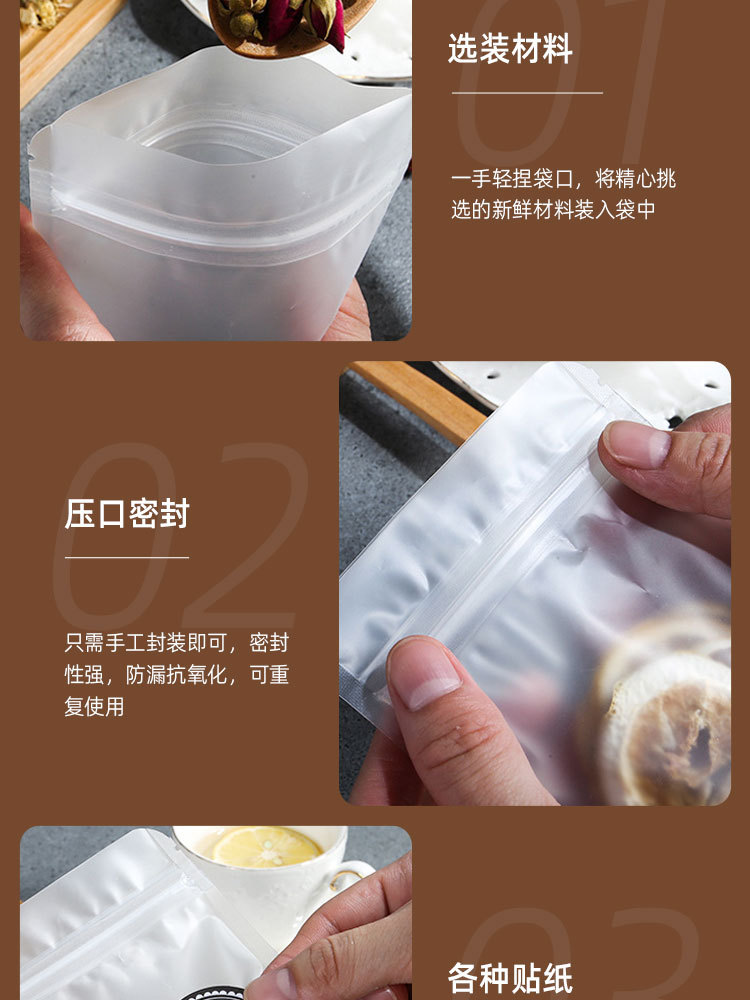 01

选装材料

一手轻捏袋口，将精心挑选的新鲜材料装入袋中

02

压口密封

只需手工封装即可，密封性强，防漏抗氧化，可重复使用

03

各种贴纸