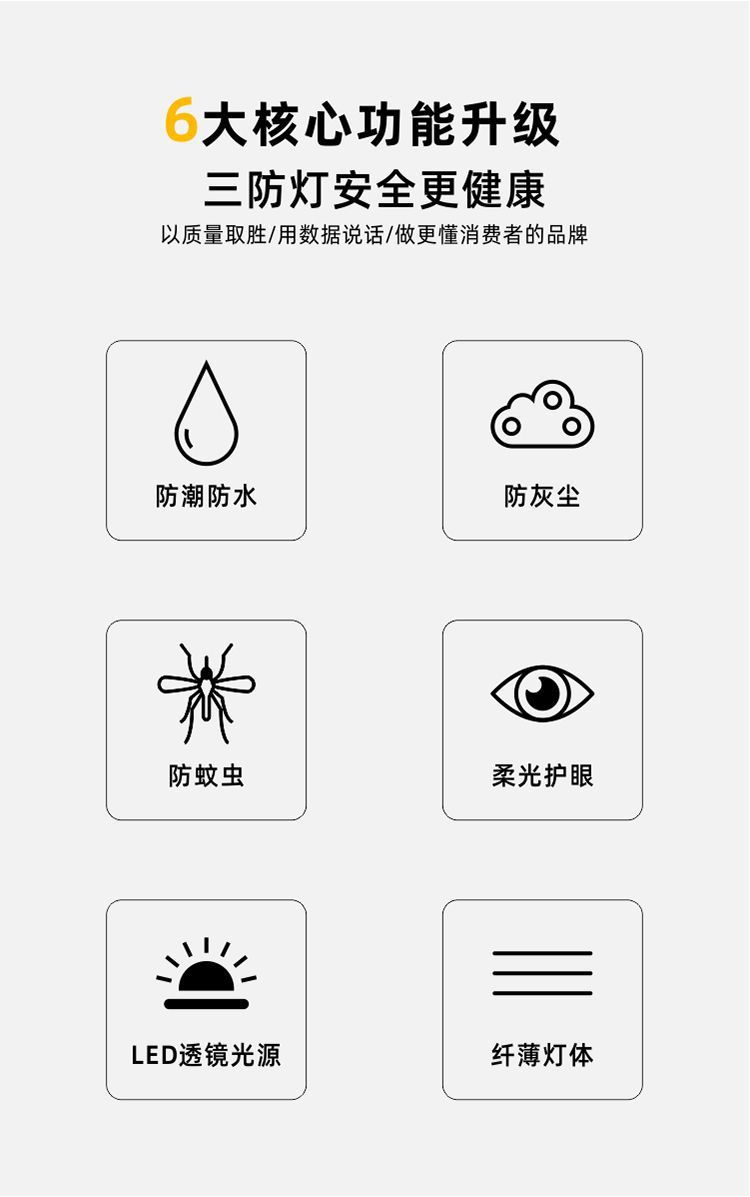 6大核心功能升级

三防灯安全更健康

以质量取胜/用数据说话/做更懂消费者的品牌

防潮防水

防灰尘

防蚊虫

柔光护眼

LED透镜光源

纤薄灯体