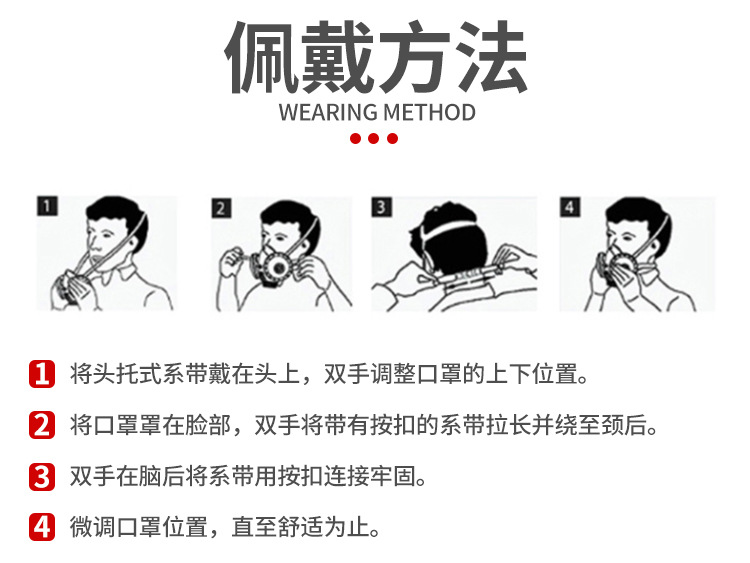 佩戴方法
WEARING METHOD

1

2

3

4

1 将头托式系带戴在头上，双手调整口罩的上下位置。

2 将口罩罩在脸部，双手将带有按扣的系带拉长并绕至颈后。

3 双手在脑后将系带用按扣连接牢固。

4 微调口罩位置，直至舒适为止。