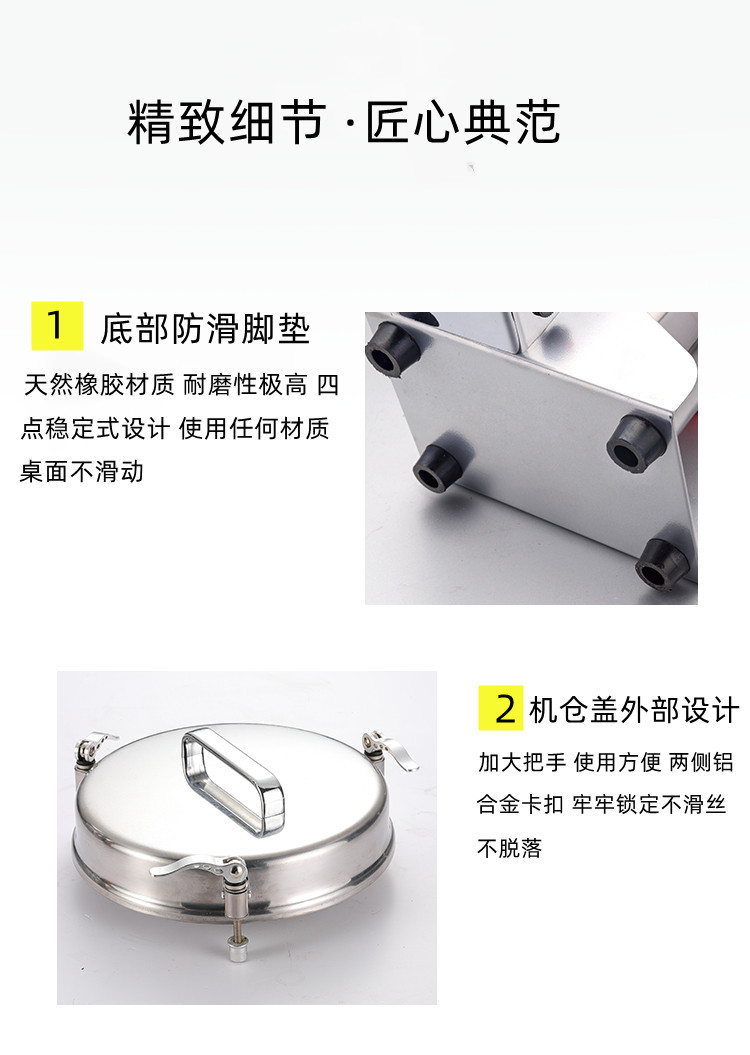 精致细节 · 匠心典范

1 底部防滑脚垫

天然橡胶材质 耐磨性极高 四点稳定式设计 使用任何材质桌面不滑动

2 机仓盖外部设计

加大把手 使用方便 两侧铝合金卡扣 牢牢锁定不滑丝不脱落