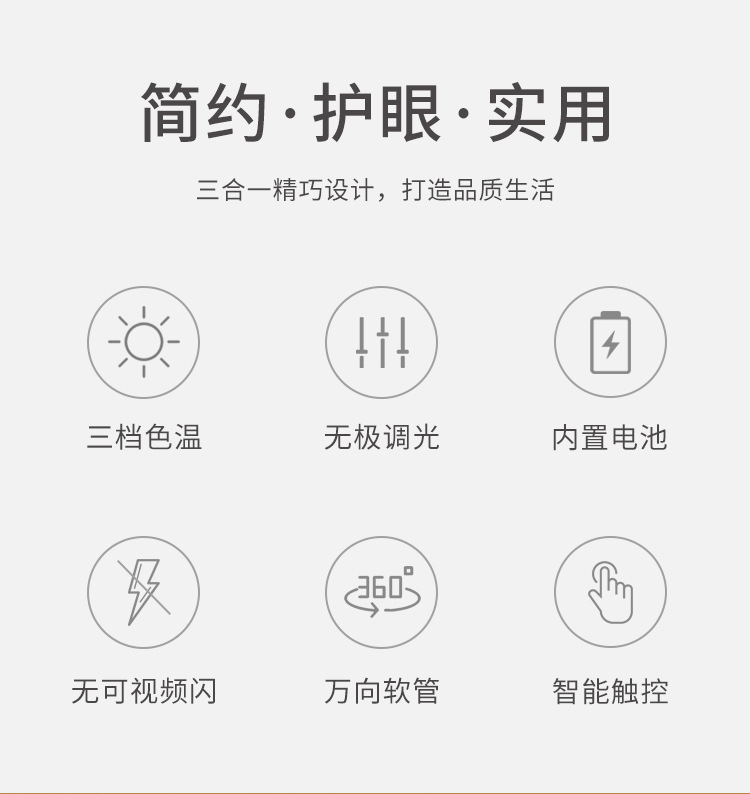 简约·护眼·实用

三合一精巧设计，打造品质生活

三档色温

无极调光

内置电池

无可视频闪

360°

万向软管

智能触控