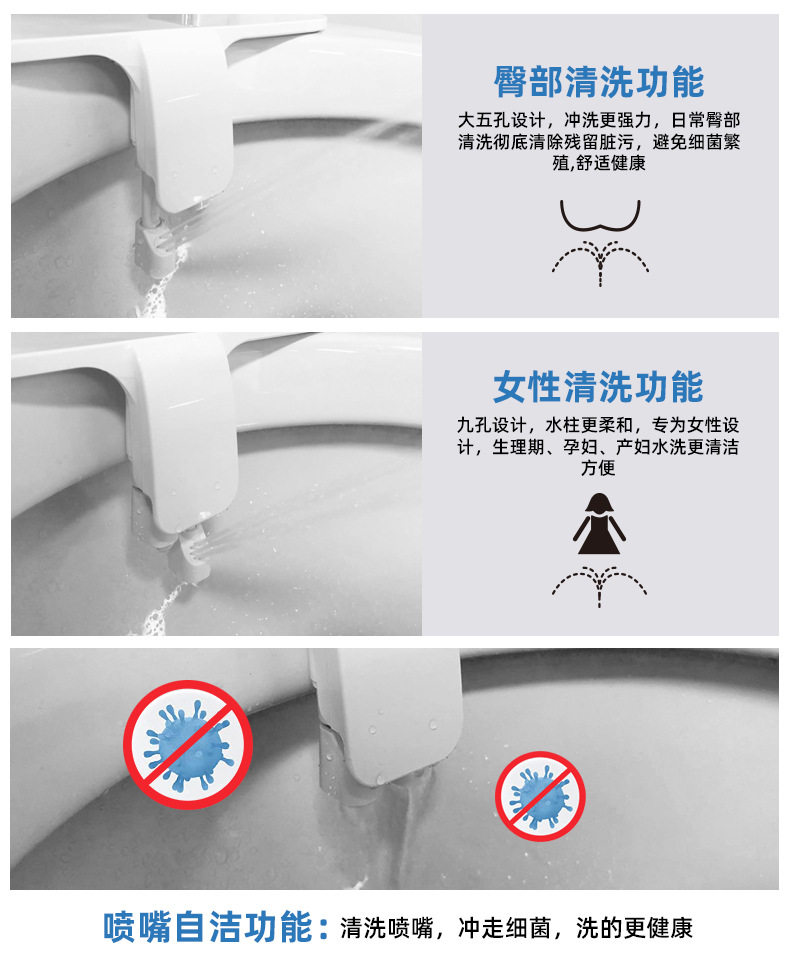 臀部清洗功能

大五孔设计，冲洗更强力，日常臀部清洗彻底清除残留脏污，避免细菌繁殖,舒适健康

女性清洗功能

九孔设计，水柱更柔和，专为女性设计，生理期、孕妇、产妇水洗更清洁方便

喷嘴自洁功能：清洗喷嘴，冲走细菌，洗的更健康