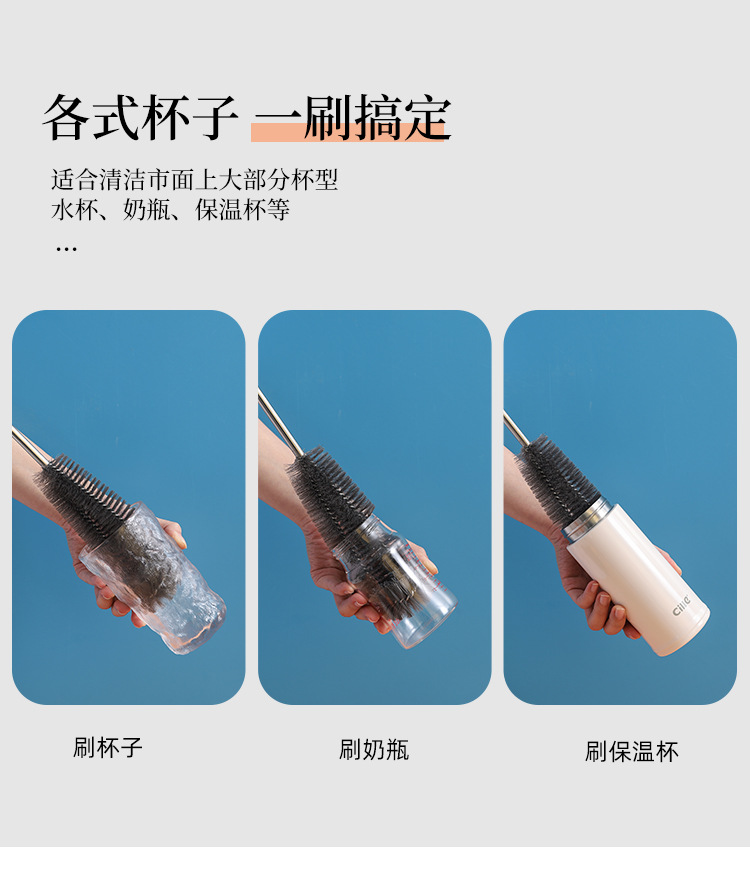 各式杯子 一刷搞定

适合清洁市面上大部分杯型
水杯、奶瓶、保温杯等
...

cille

刷杯子

刷奶瓶

刷保温杯