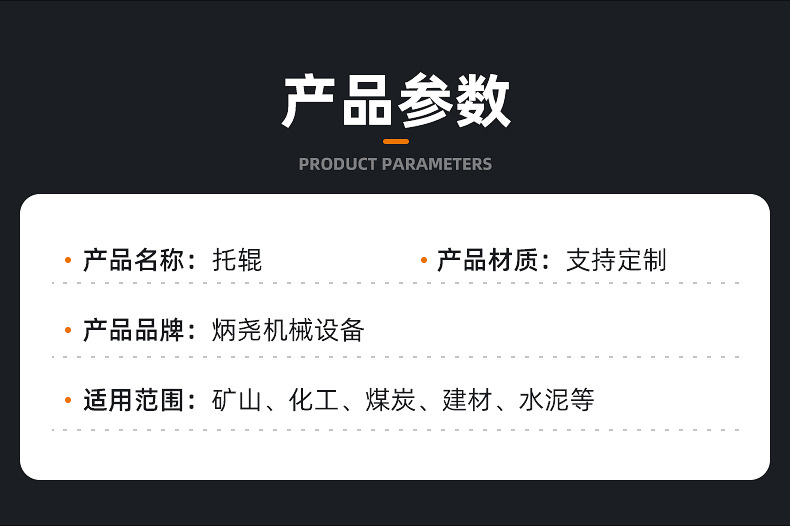 产品参数

PRODUCT PARAMETERS

• 产品名称：托辊
• 产品材质：支持定制

• 产品品牌：炳尧机械设备

• 适用范围：矿山、化工、煤炭、建材、水泥等