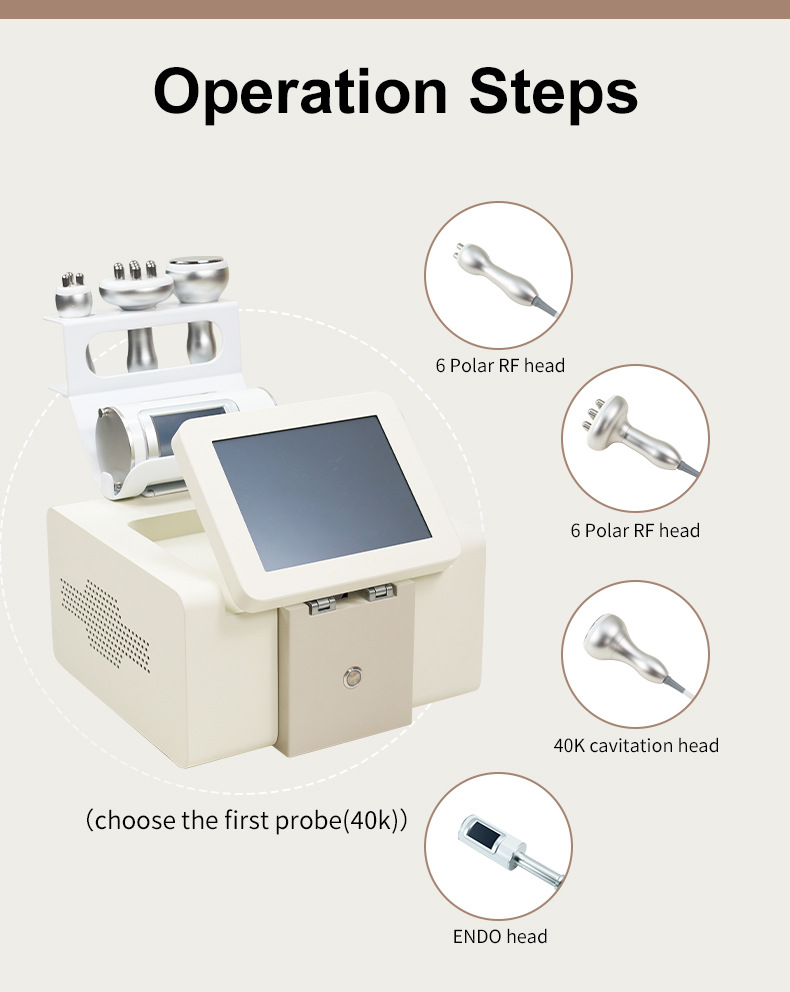 Operation Steps

6 Polar RF head

6 Polar RF head

40K cavitation head

(choose the first probe(40k))

ENDO head