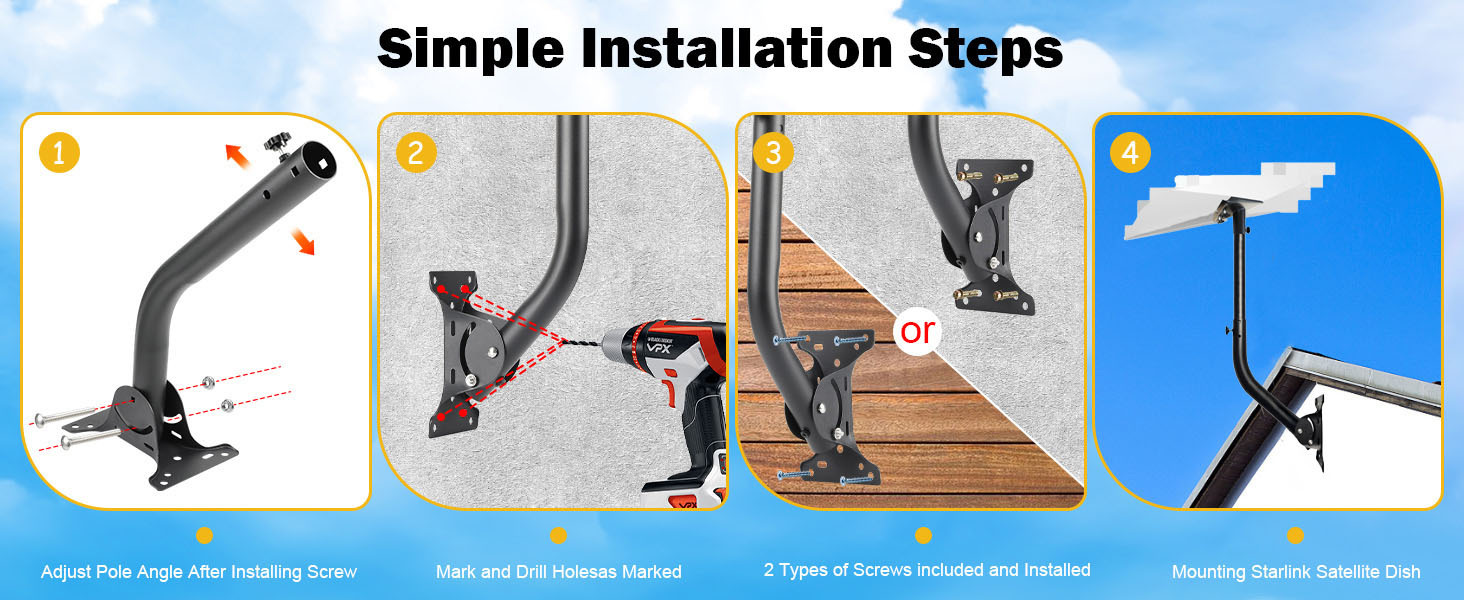 Simple Installation Steps

1

2

BLACK+DECKER VPX

3

or

4

Adjust Pole Angle After Installing Screw

Mark and Drill Holesas Marked

2 Types of Screws included and Installed

Mounting Starlink Satellite Dish