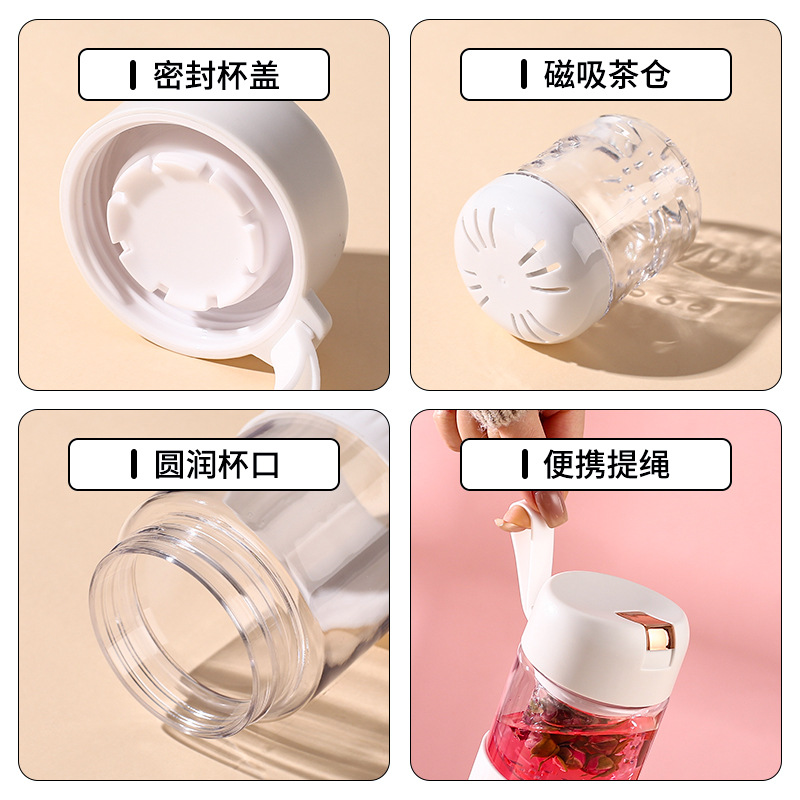 密封杯盖

磁吸茶仓

圆润杯口

便携提绳