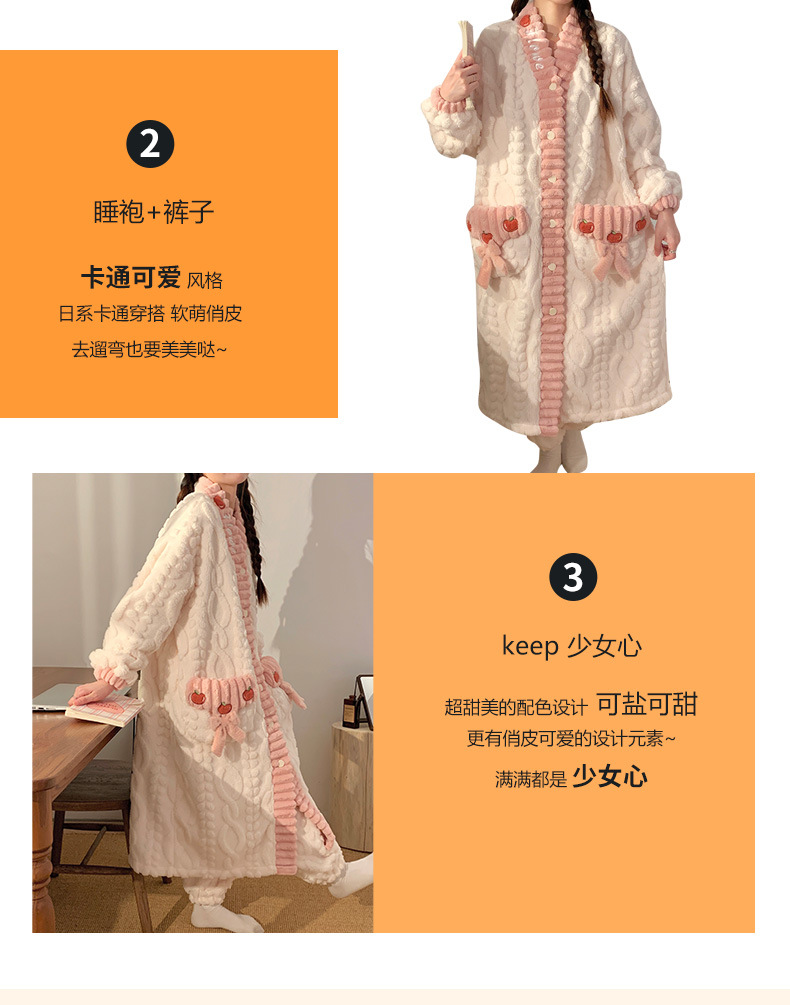 2

睡袍+裤子

卡通可爱 风格
日系卡通穿搭 软萌俏皮
去遛弯也要美美哒~

3

keep 少女心

超甜美的配色设计 可盐可甜
更有俏皮可爱的设计元素~
满满都是 少女心