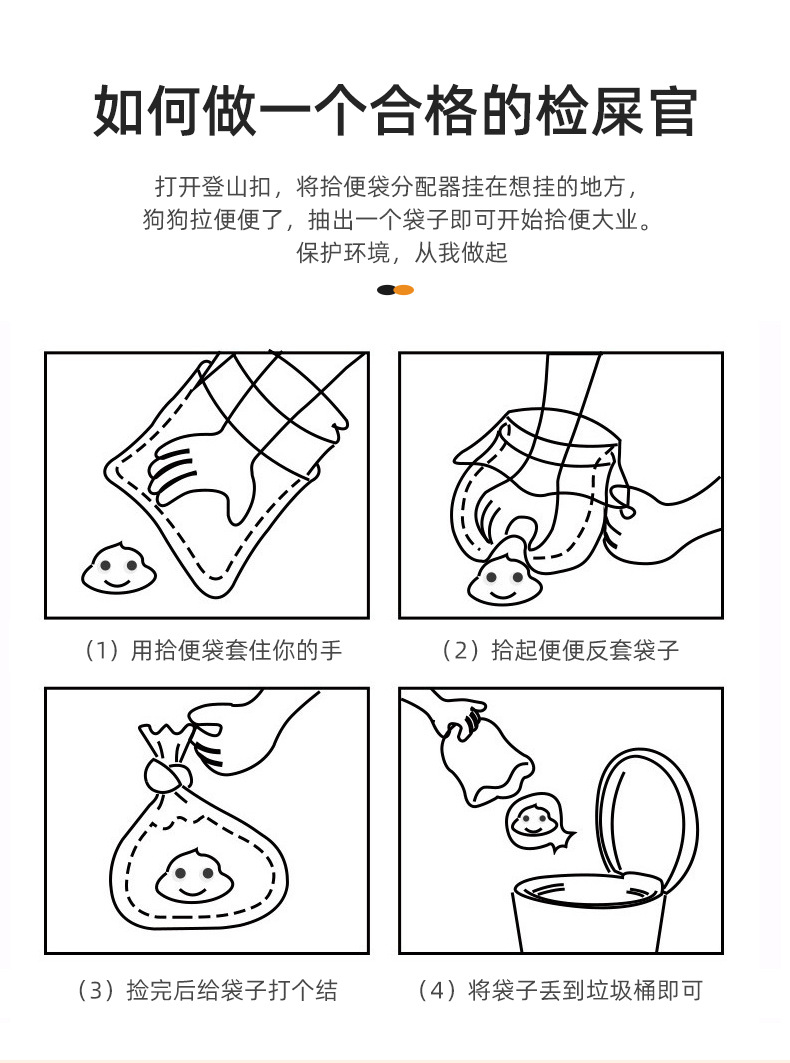 如何做一个合格的检屎官

打开登山扣，将拾便袋分配器挂在想挂的地方，
狗狗拉便便了，抽出一个袋子即可开始拾便大业。
保护环境，从我做起

（1）用拾便袋套住你的手

（2）拾起便便反套袋子

（3）捡完后给袋子打个结

（4）将袋子丢到垃圾桶即可