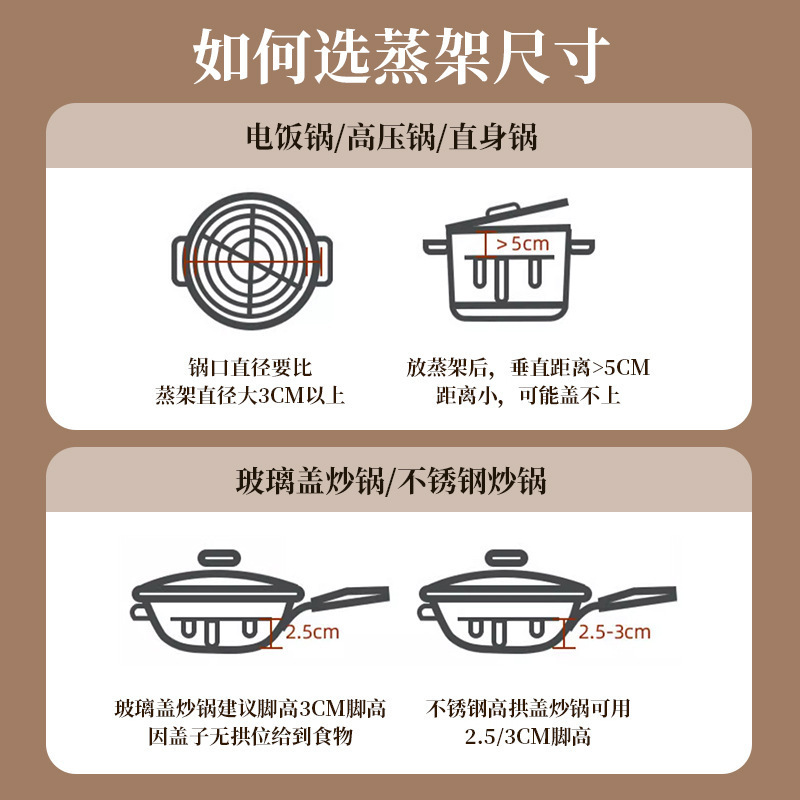 如何选蒸架尺寸

电饭锅/高压锅/直身锅

>5cm

锅口直径要比
蒸架直径大3CM以上

放蒸架后，垂直距离>5CM
距离小，可能盖不上

玻璃盖炒锅/不锈钢炒锅

2.5cm

2.5-3cm

玻璃盖炒锅建议脚高3CM脚高
因盖子无拱位给到食物

不锈钢高拱盖炒锅可用
2.5/3CM脚高