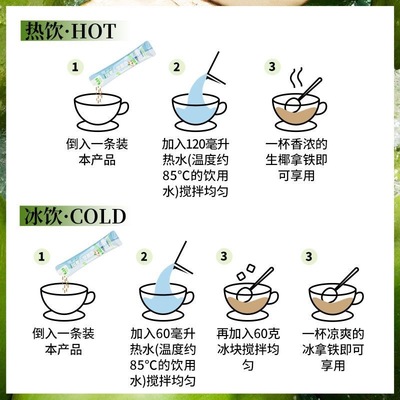 热饮·HOT

1
倒入一条装本产品

2
加入120毫升热水(温度约85°C的饮用水)搅拌均匀

3
一杯香浓的生椰拿铁即可享用

冰饮·COLD

1
倒入一条装本产品

2
加入60毫升热水(温度约85°C的饮用水)搅拌均匀

3
再加入60克冰块搅拌均匀

3
一杯凉爽的冰拿铁即可享用