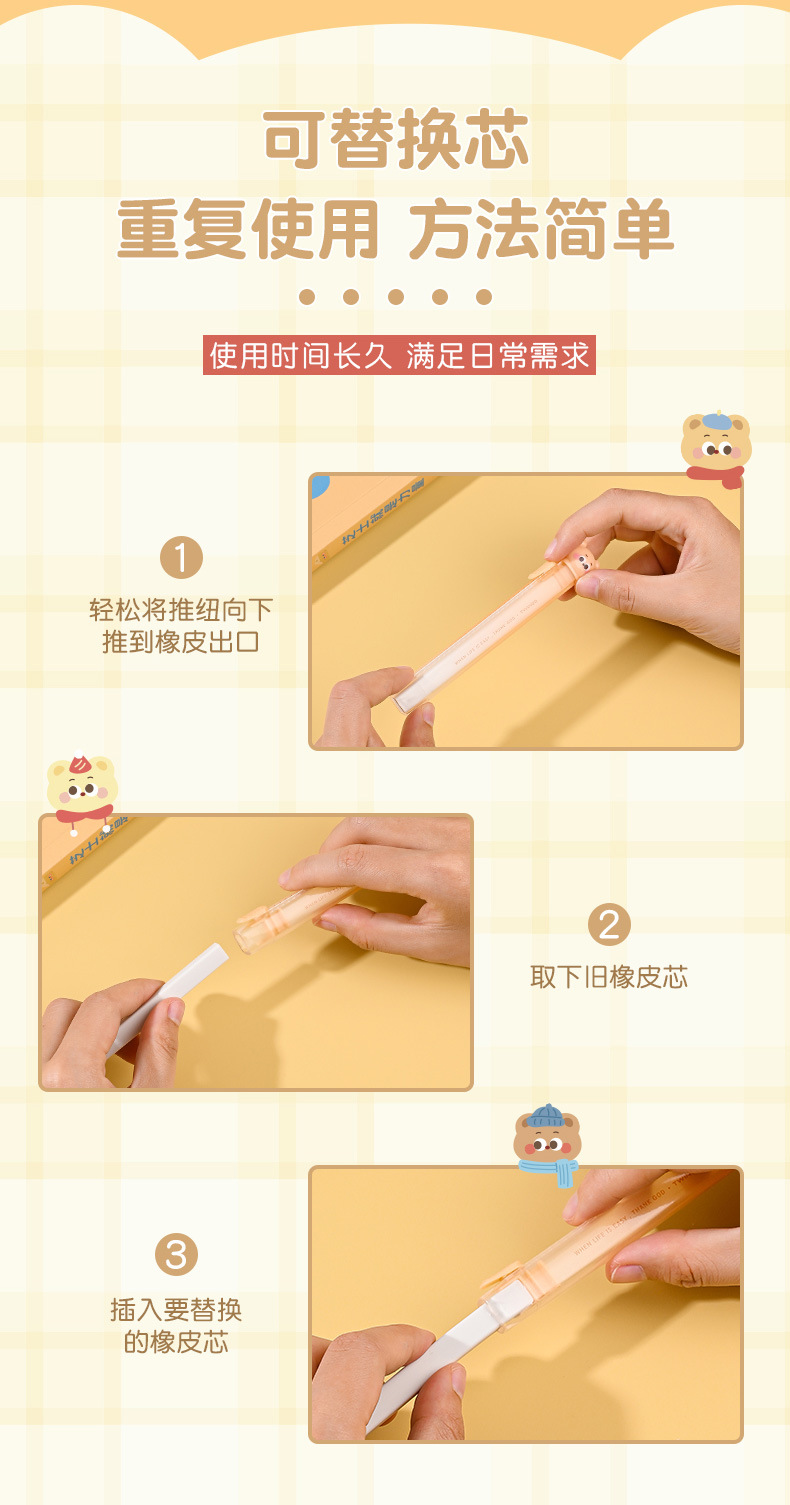 可替换芯

重复使用 方法简单

使用时间长久 满足日常需求

1

轻松将推纽向下推到橡皮出口

2

取下旧橡皮芯

3

插入要替换的橡皮芯