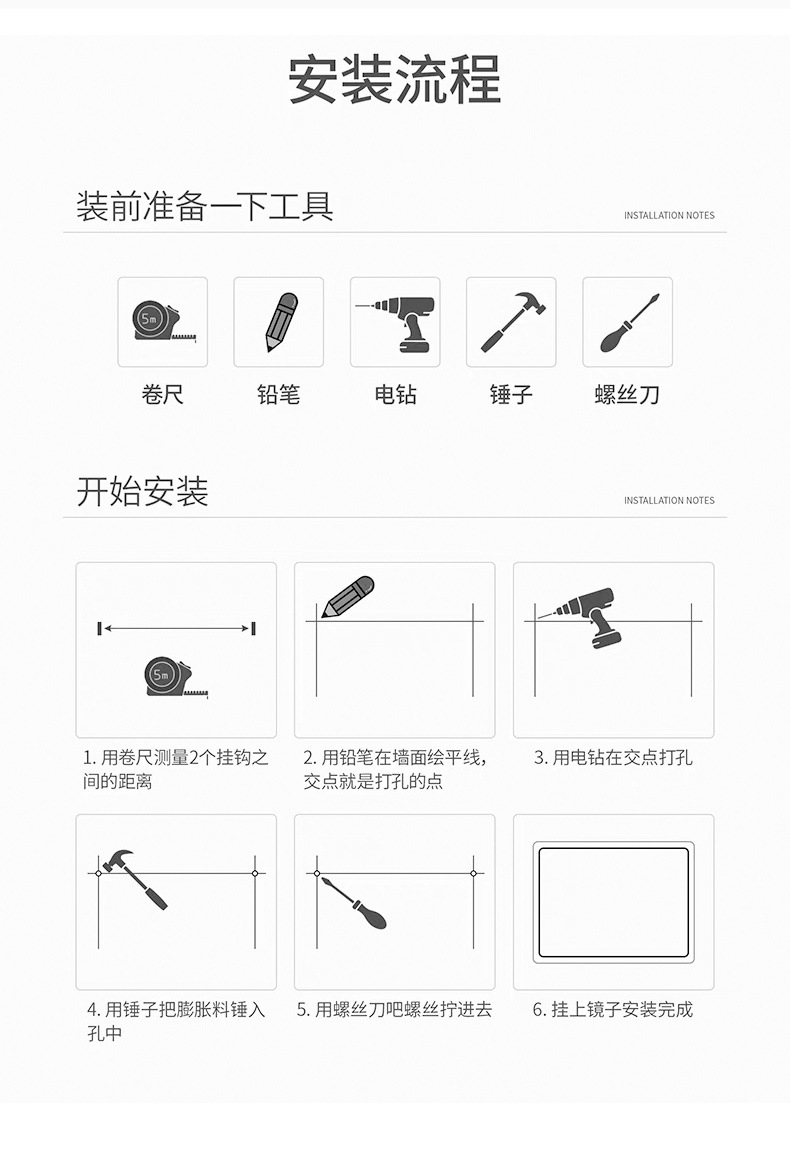 安装流程

装前准备一下工具

INSTALLATION NOTES

5m

卷尺

铅笔

电钻

锤子

螺丝刀

开始安装

INSTALLATION NOTES

5m

1. 用卷尺测量2个挂钩之间的距离

2. 用铅笔在墙面绘平线，交点就是打孔的点

3. 用电钻在交点打孔

4. 用锤子把膨胀料锤入孔中

5. 用螺丝刀吧螺丝拧进去

6. 挂上镜子安装完成