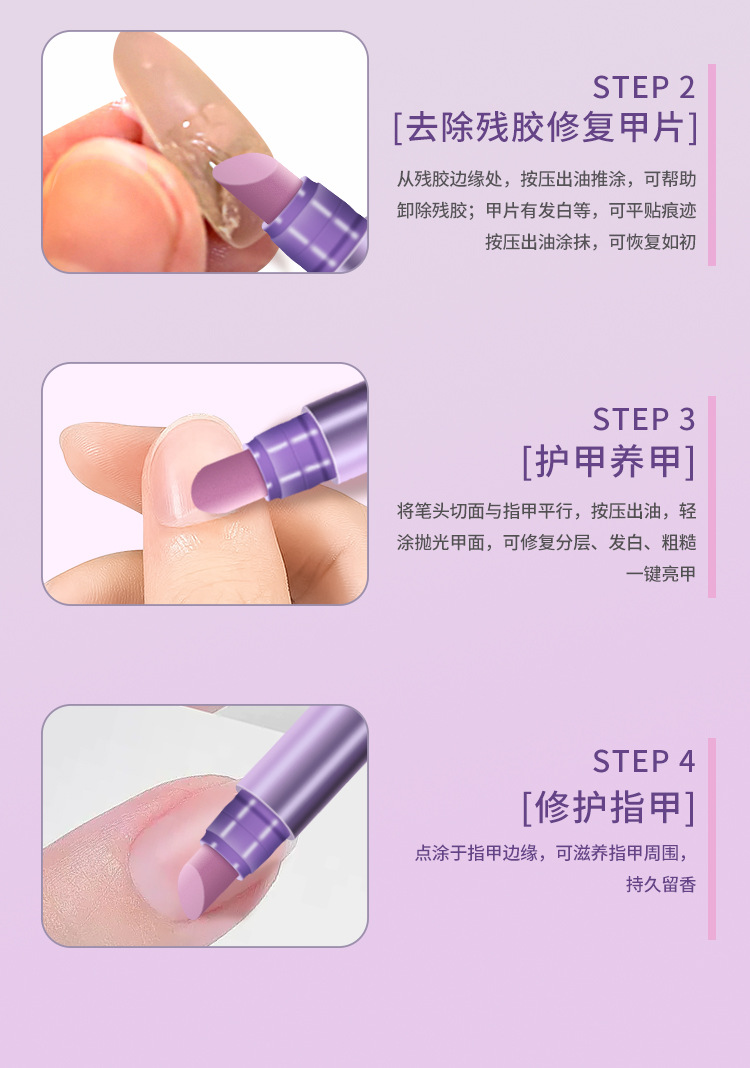 STEP 2
[去除残胶修复甲片]
从残胶边缘处，按压出油推涂，可帮助卸除残胶；甲片有发白等，可平贴痕迹按压出油涂抹，可恢复如初

STEP 3
[护甲养甲]
将笔头切面与指甲平行，按压出油，轻涂抛光甲面，可修复分层、发白、粗糙一键亮甲

STEP 4
[修护指甲]
点涂于指甲边缘，可滋养指甲周围，持久留香