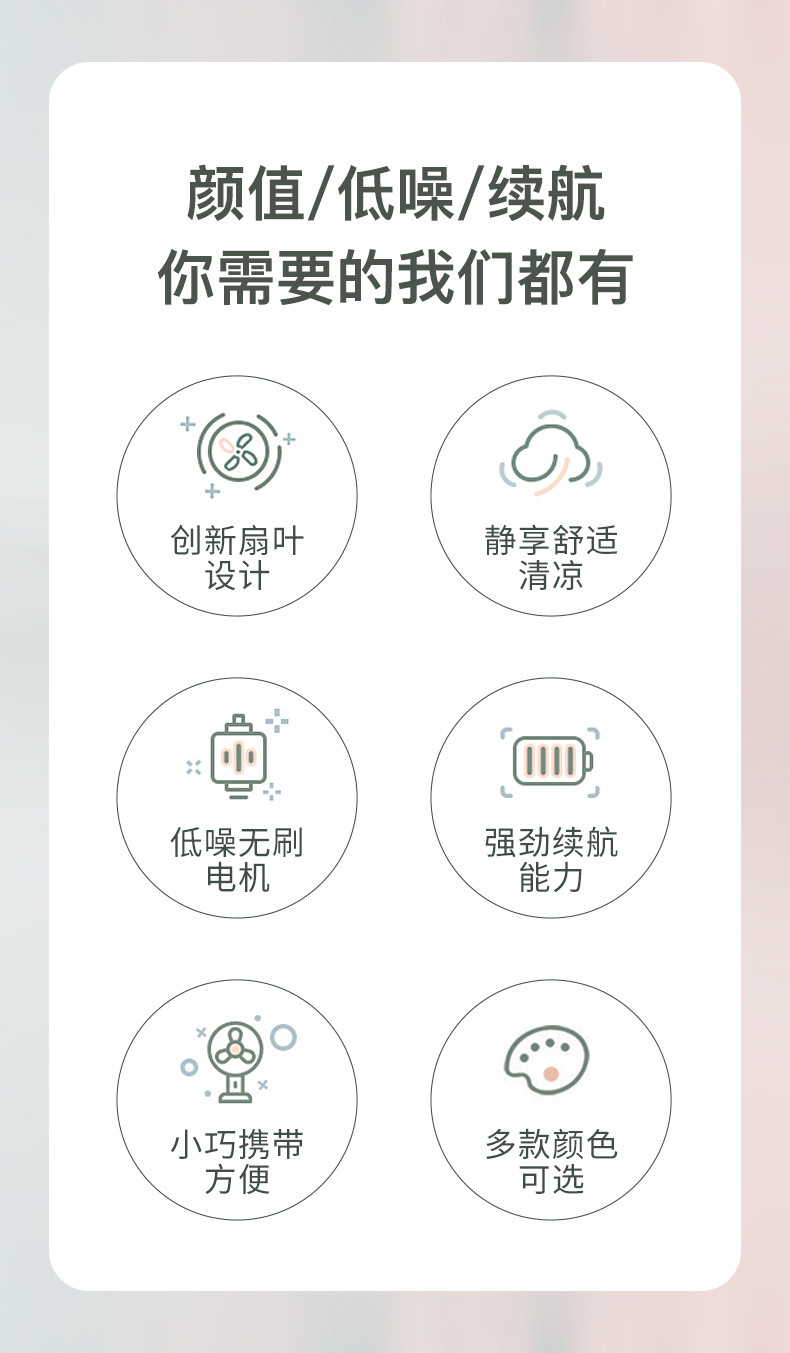 颜值/低噪/续航
你需要的我们都有

创新扇叶
设计

静享舒适
清凉

低噪无刷
电机

强劲续航
能力

小巧携带
方便

多款颜色
可选