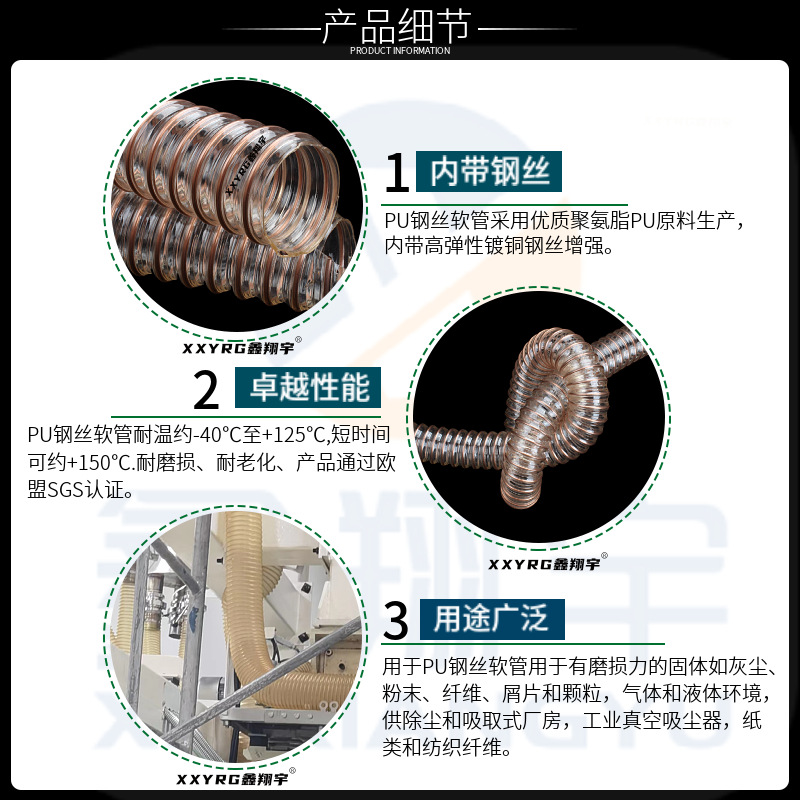 产品细节
PRODUCT INFORMATION

XXYRG鑫翔宇

1 内带钢丝

PU钢丝软管采用优质聚氨脂PU原料生产，内带高弹性镀铜钢丝增强。

XXYRG鑫翔宇®

2 卓越性能

PU钢丝软管耐温约-40°C至+125°C,短时间可约+150°C.耐磨损、耐老化、产品通过欧盟SGS认证。

XXYRG鑫翔宇®

3 用途广泛

用于PU钢丝软管用于有磨损力的固体如灰尘、粉末、纤维、屑片和颗粒，气体和液体环境，供除尘和吸取式厂房，工业真空吸尘器，纸类和纺织纤维。

XXYRG鑫翔宇®