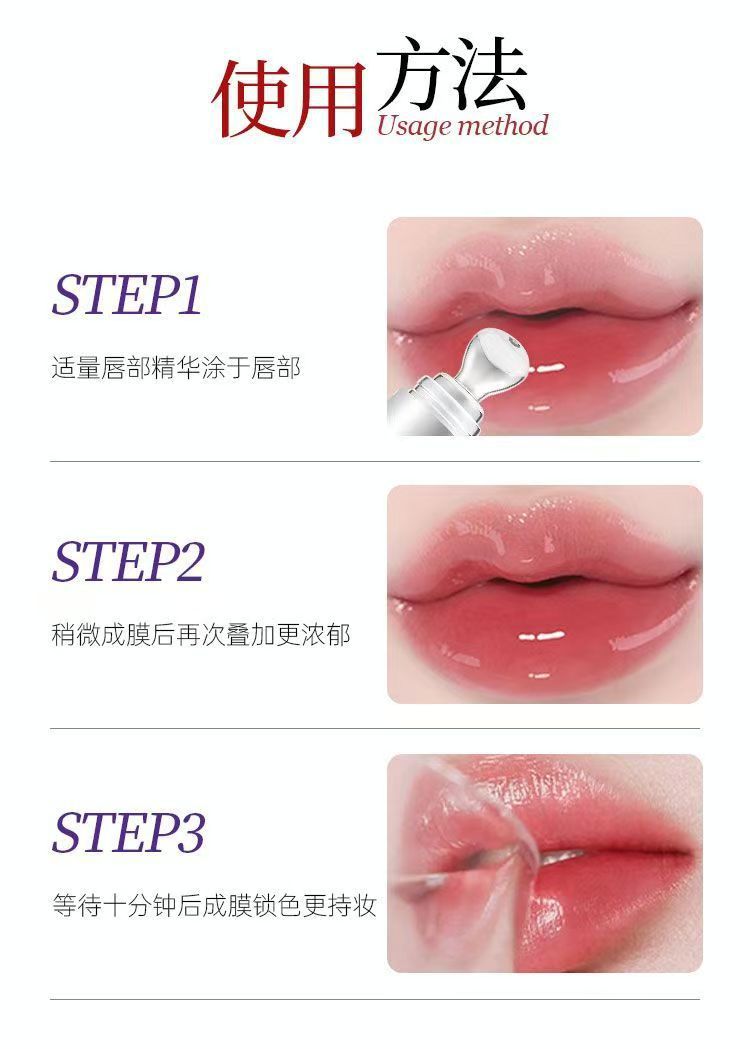 使用方法
Usage method

STEP1
适量唇部精华涂于唇部

STEP2
稍微成膜后再次叠加更浓郁

STEP3
等待十分钟后成膜锁色更持妆