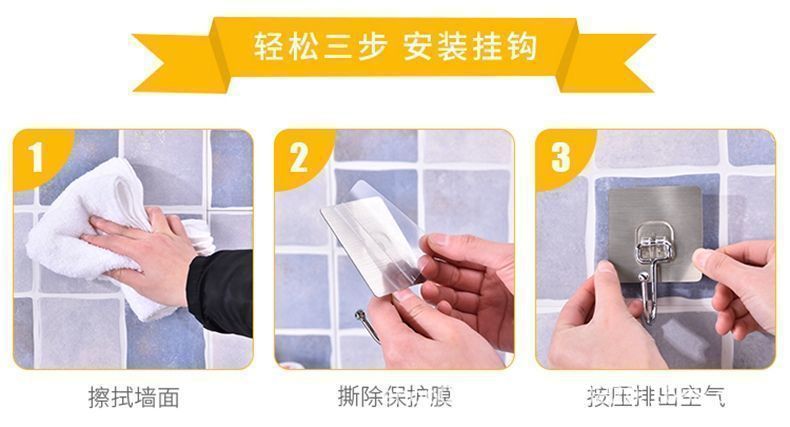 轻松三步 安装挂钩

1

擦拭墙面

2

撕除保护膜

3

按压排出空气