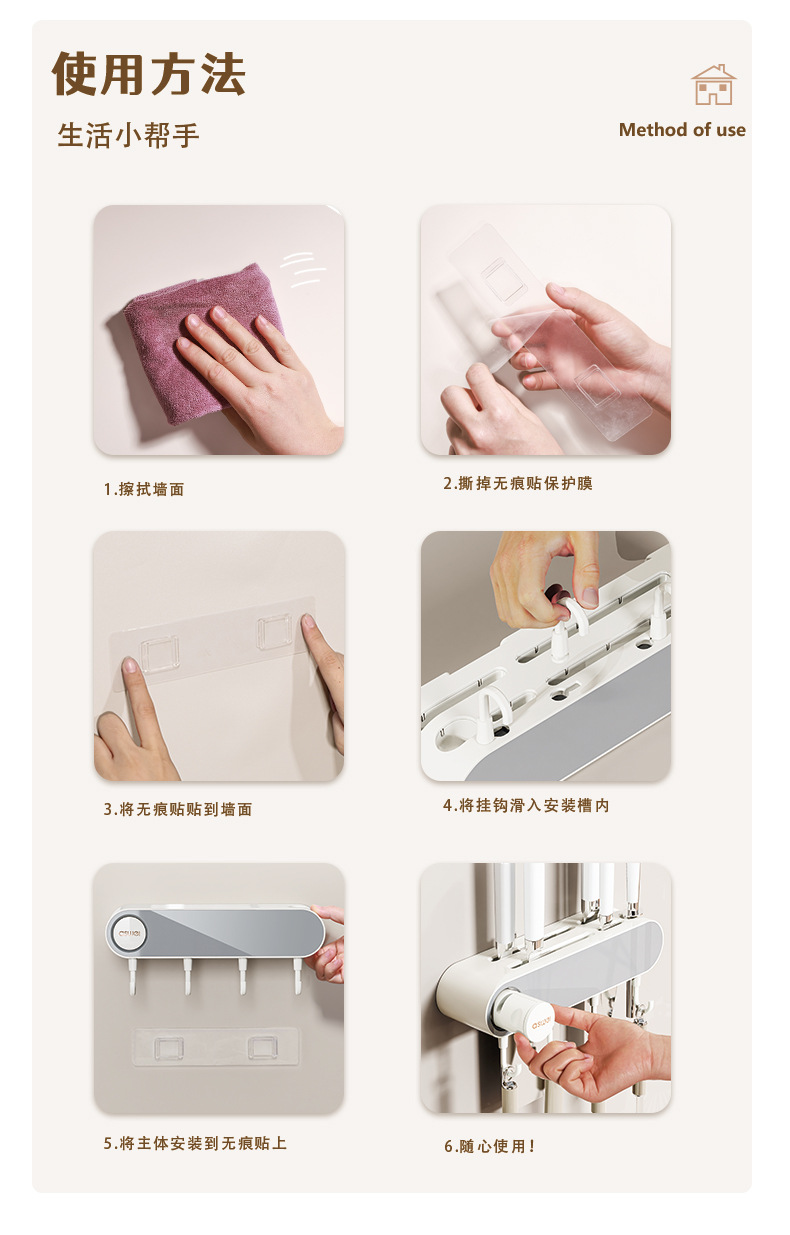 使用方法

生活小帮手

Method of use

1.擦拭墙面

2.撕掉无痕贴保护膜

3.将无痕贴贴到墙面

4.将挂钩滑入安装槽内

5.将主体安装到无痕贴上

6.随心使用！