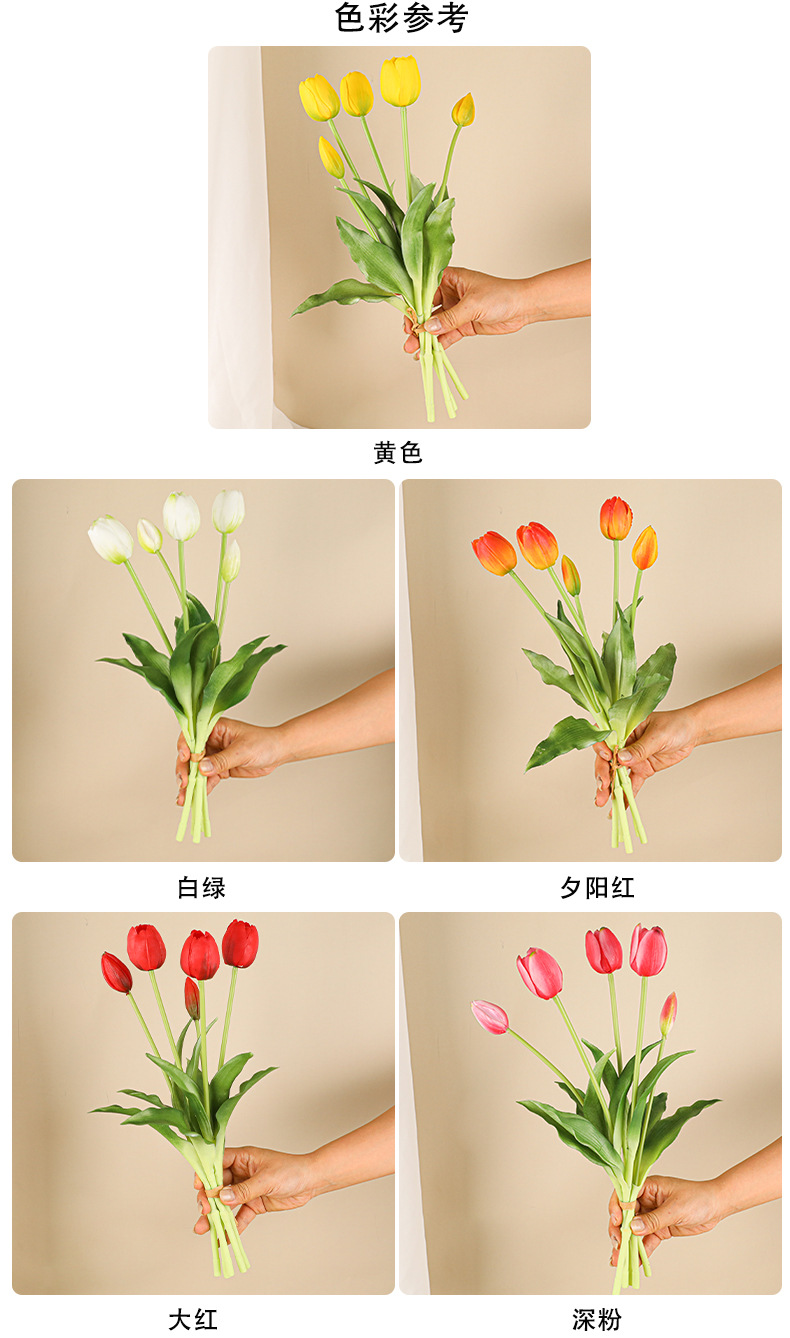 色彩参考

黄色

白绿

夕阳红

大红

深粉