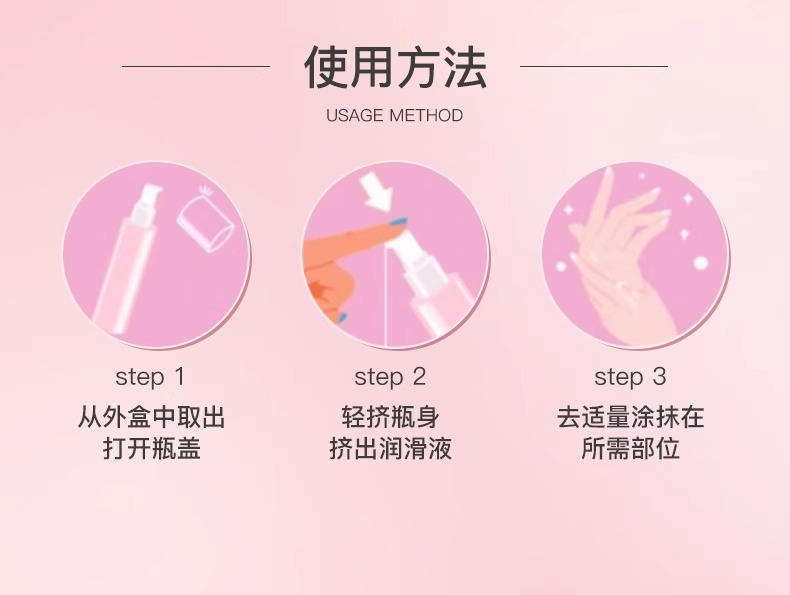 使用方法
USAGE METHOD

step 1
从外盒中取出
打开瓶盖

step 2
轻挤瓶身
挤出润滑液

step 3
去适量涂抹在
所需部位