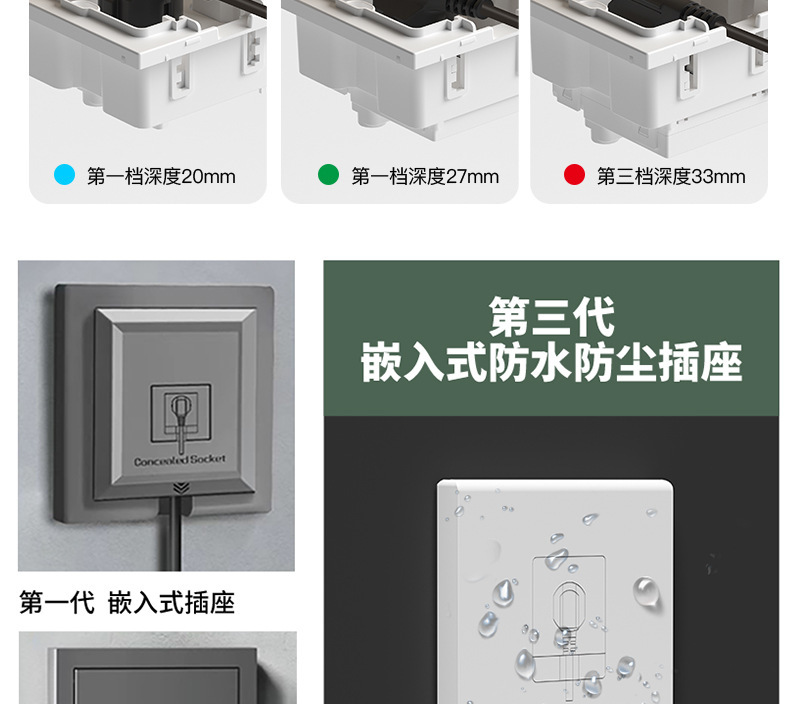 第一档深度20mm

第一档深度27mm

第三档深度33mm

Concealed Socket

第一代 嵌入式插座

第三代
嵌入式防水防尘插座