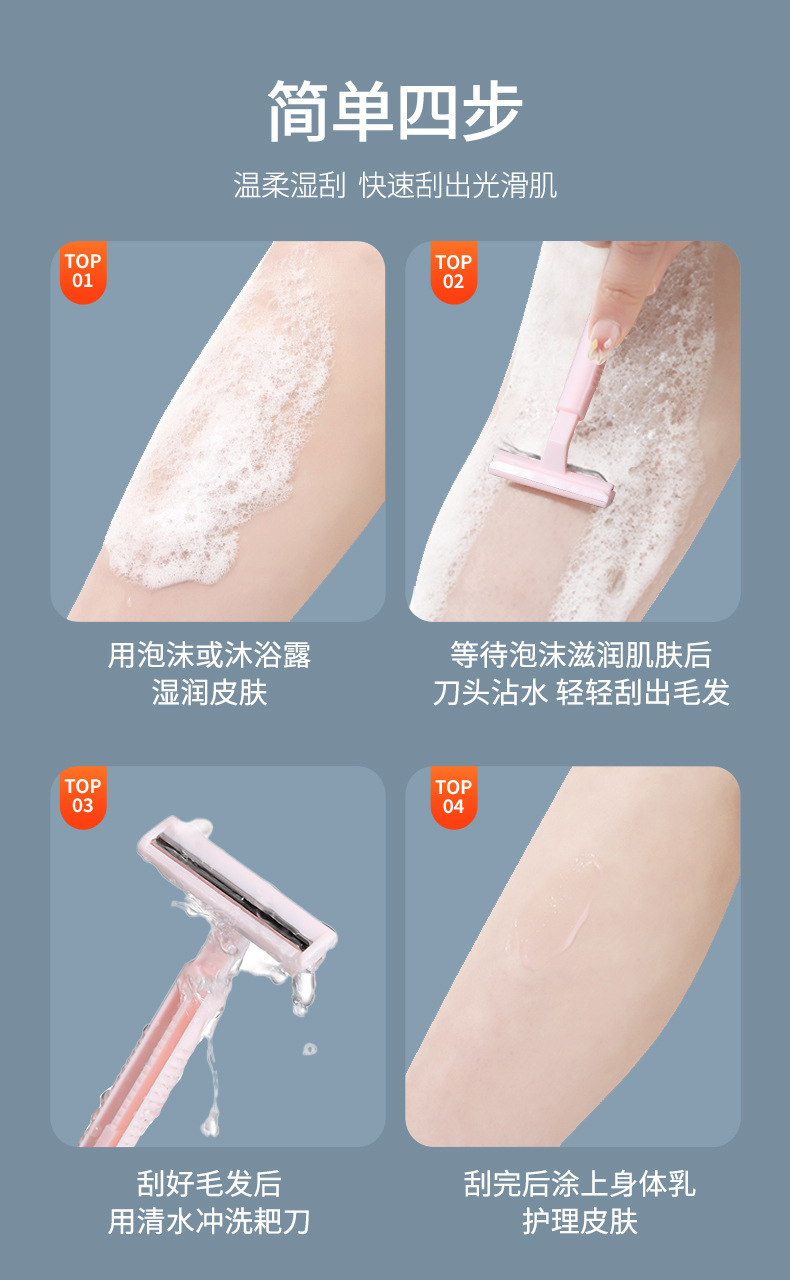 简单四步

温柔湿刮 快速刮出光滑肌

TOP
01

用泡沫或沐浴露
湿润皮肤

TOP
02

等待泡沫滋润肌肤后
刀头沾水 轻轻刮出毛发

TOP
03

刮好毛发后
用清水冲洗耙刀

TOP
04

刮完后涂上身体乳
护理皮肤