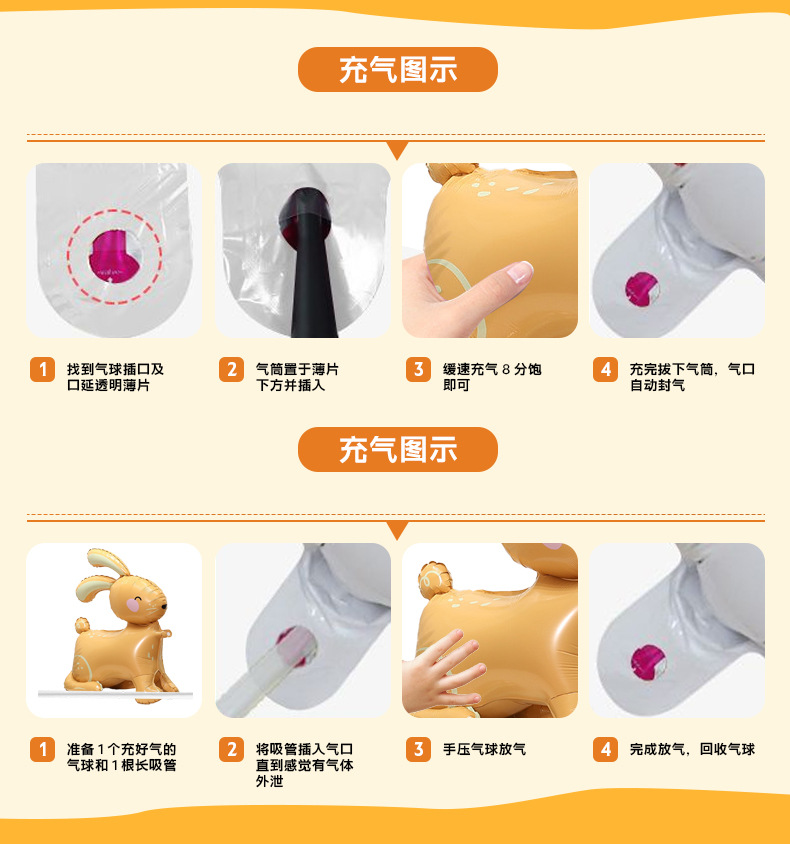 充气图示

1 找到气球插口及口延透明薄片

2 气筒置于薄片下方并插入

3 缓速充气 8 分饱即可

4 充完拔下气筒，气口自动封气

充气图示

1 准备 1 个充好气的气球和 1 根长吸管

2 将吸管插入气口直到感觉有气体外泄

3 手压气球放气

4 完成放气，回收气球