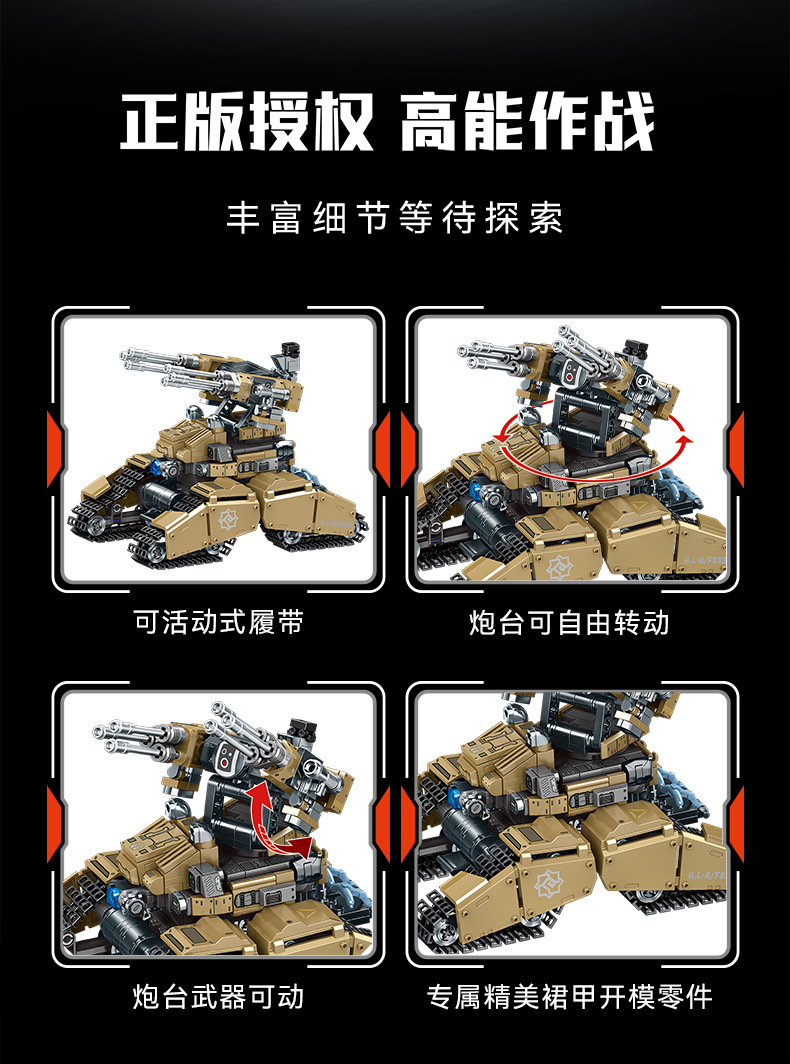 正版授权 高能作战

丰富细节等待探索

可活动式履带

炮台可自由转动

炮台武器可动

专属精美裙甲开模零件