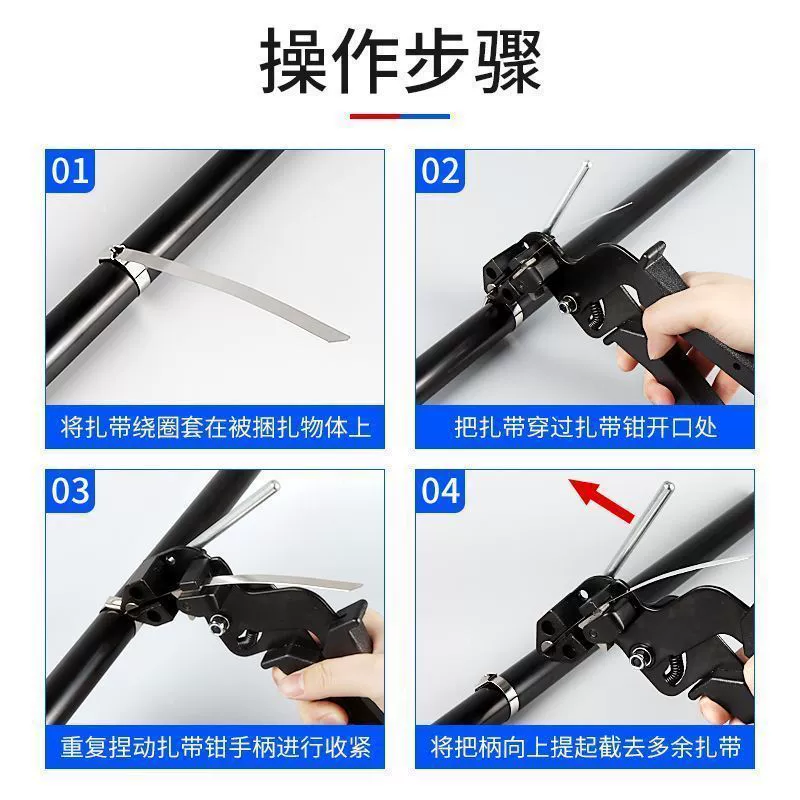 操作步骤

01
将扎带绕圈套在被捆扎物体上

02
把扎带穿过扎带钳开口处

03
重复捏动扎带钳手柄进行收紧

04
将把柄向上提起截去多余扎带