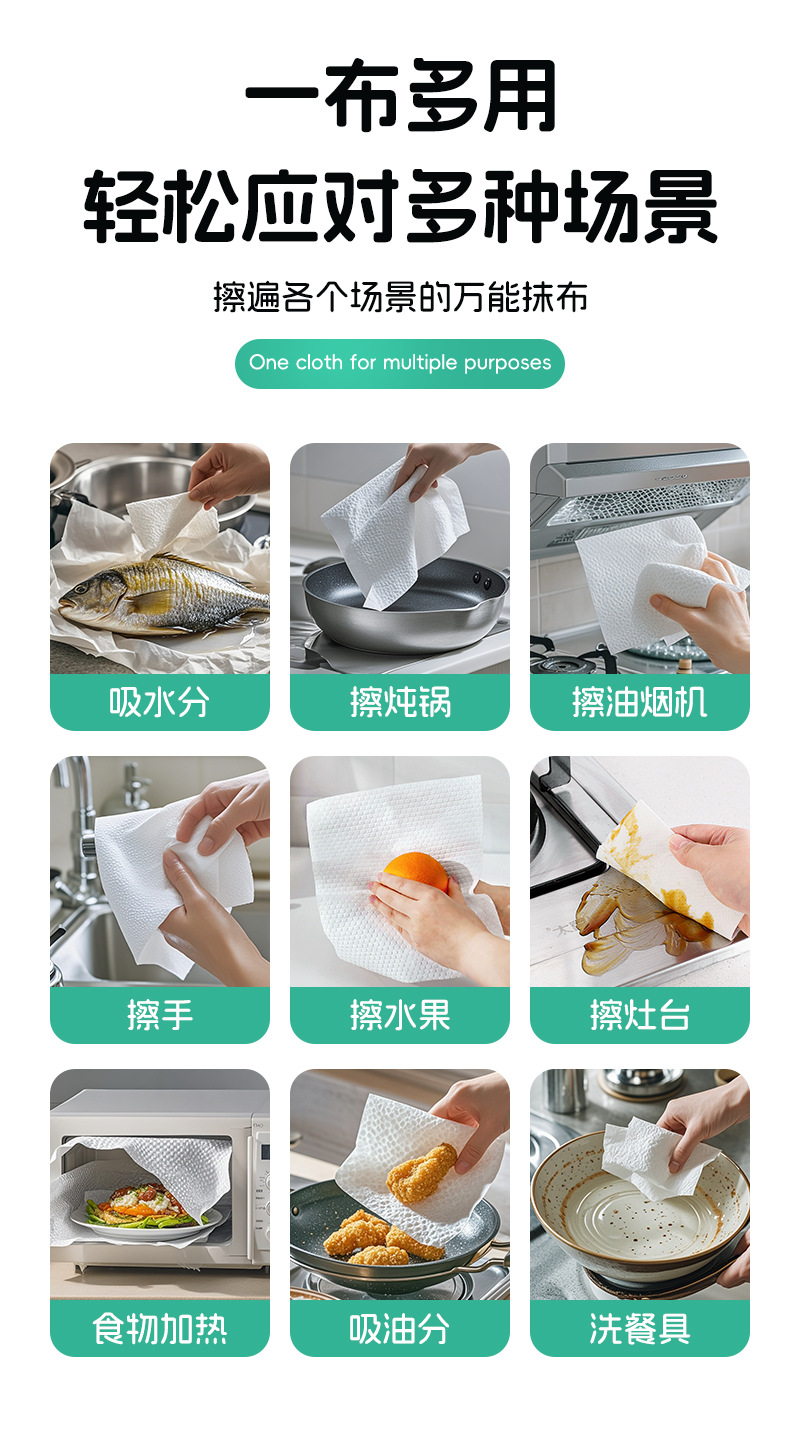 一布多用
轻松应对多种场景

擦遍各个场景的万能抹布

One cloth for multiple purposes

吸水分

擦炖锅

擦油烟机

擦手

擦水果

擦灶台

食物加热

吸油分

洗餐具