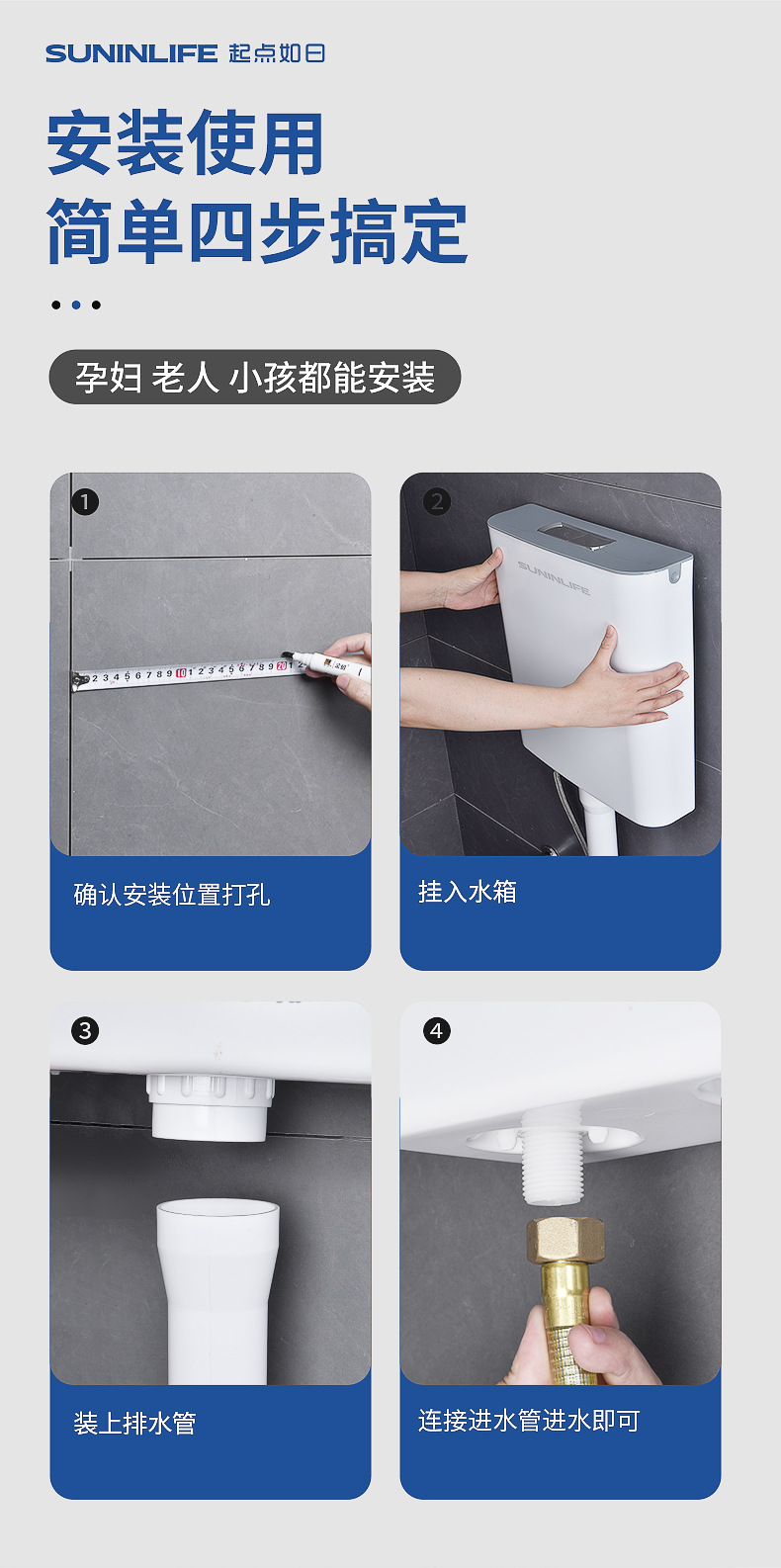 SUNINLIFE 起点如日

安装使用
简单四步搞定

孕妇 老人 小孩都能安装

1

确认安装位置打孔

2

SUNINLIFE

挂入水箱

3

装上排水管

4

连接进水管进水即可