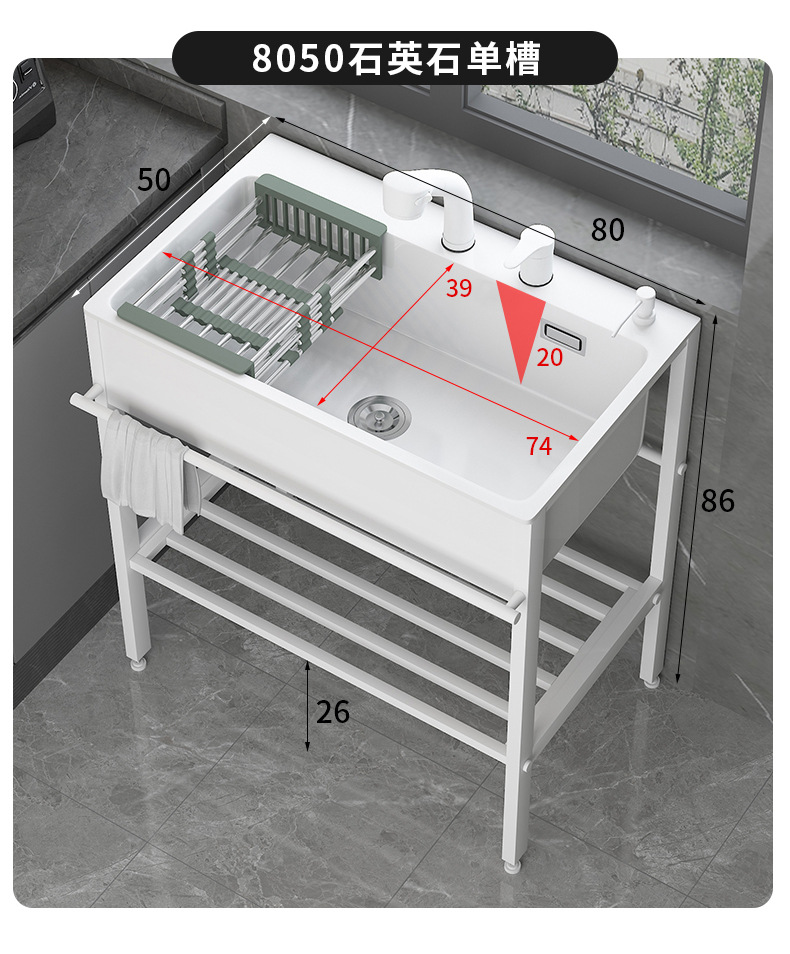 8050石英石单槽

50

80

39

20

74

86

26