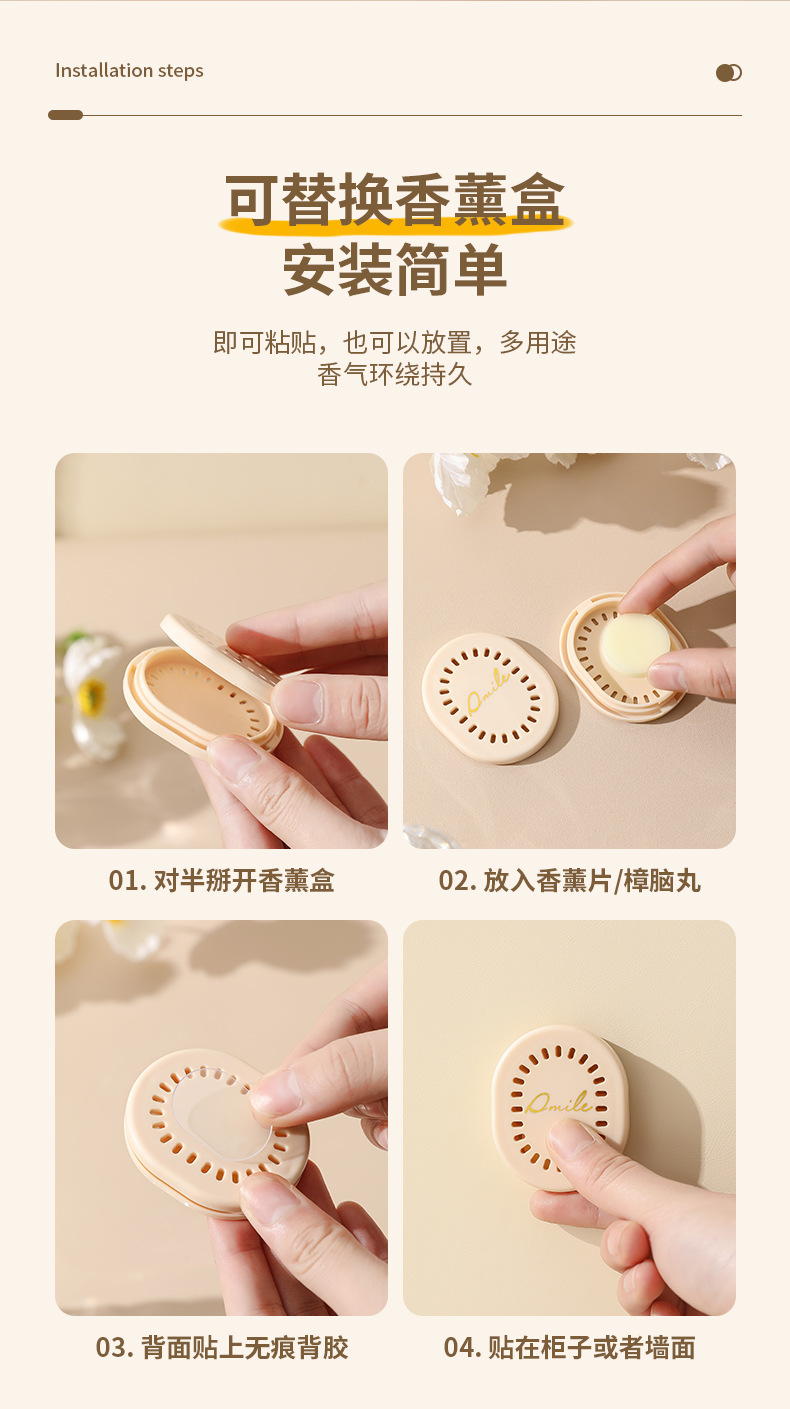 Installation steps

可替换香薰盒
安装简单

即可粘贴，也可以放置，多用途
香气环绕持久

Smile

01. 对半掰开香薰盒

02. 放入香薰片/樟脑丸

Smile

03. 背面贴上无痕背胶

04. 贴在柜子或者墙面