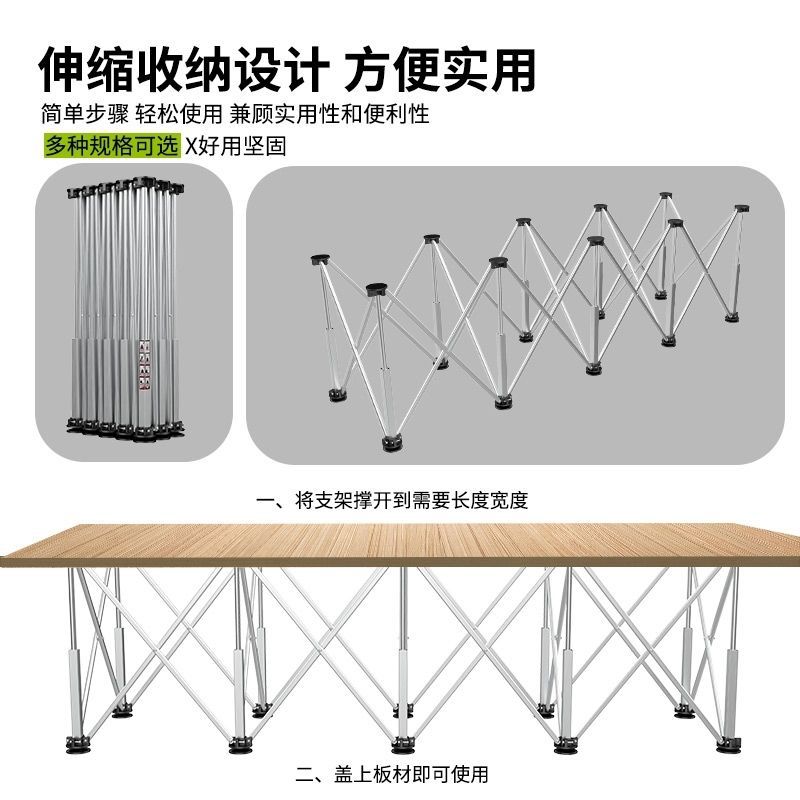 伸缩收纳设计 方便实用

简单步骤 轻松使用 兼顾实用性和便利性

多种规格可选 X好用坚固

一、将支架撑开到需要长度宽度

二、盖上板材即可使用