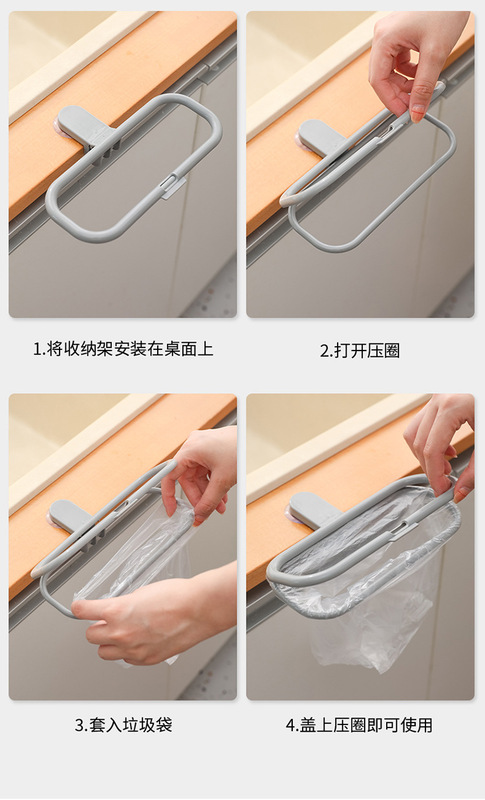 1.将收纳架安装在桌面上

2.打开压圈

3.套入垃圾袋

4.盖上压圈即可使用