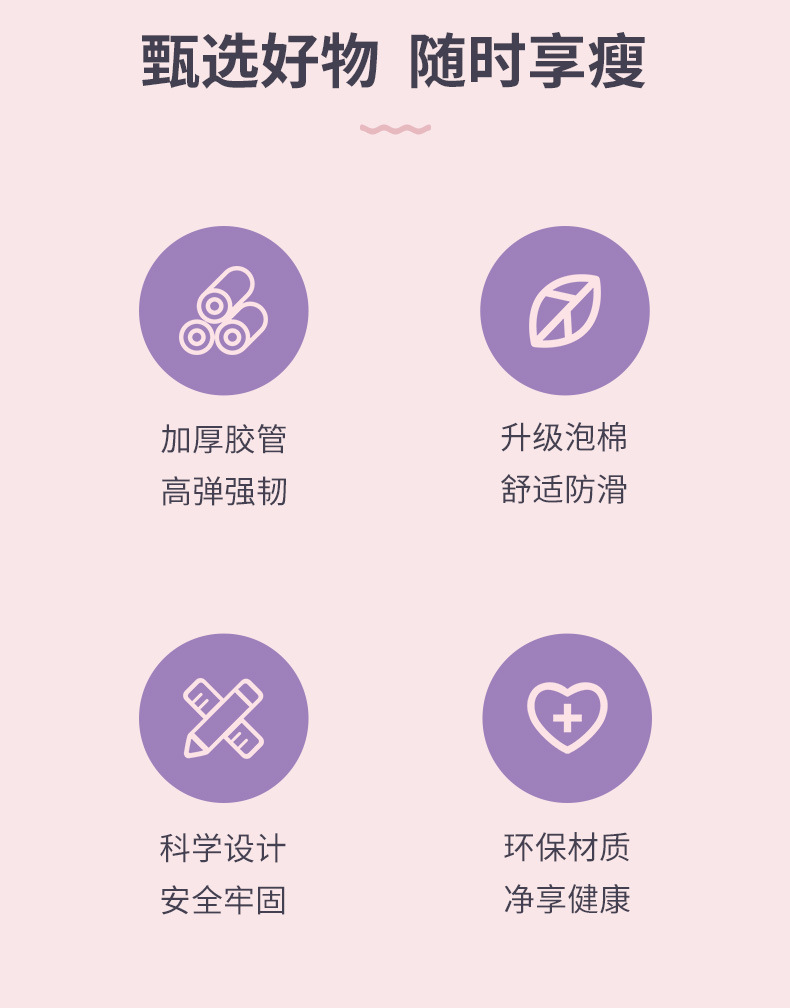 甄选好物 随时享瘦

加厚胶管
高弹强韧

升级泡棉
舒适防滑

科学设计
安全牢固

环保材质
净享健康